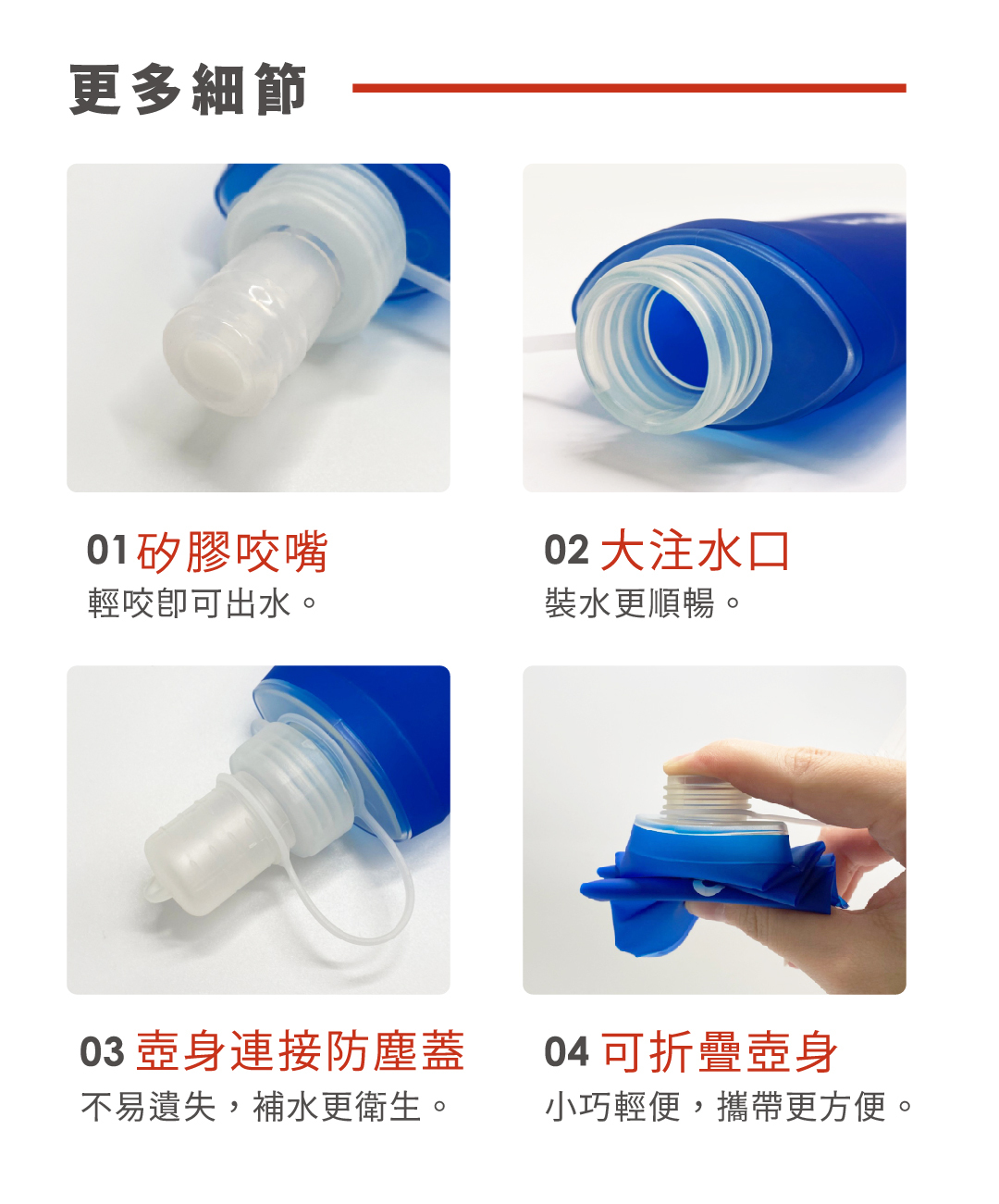 更多細節

01 矽膠咬嘴
輕咬即可出水。

02 大注水口
裝水更順暢。

03 壺身連接防塵蓋
不易遺失，補水更衛生。

04 可折疊壺身
小巧輕便，攜帶更方便。