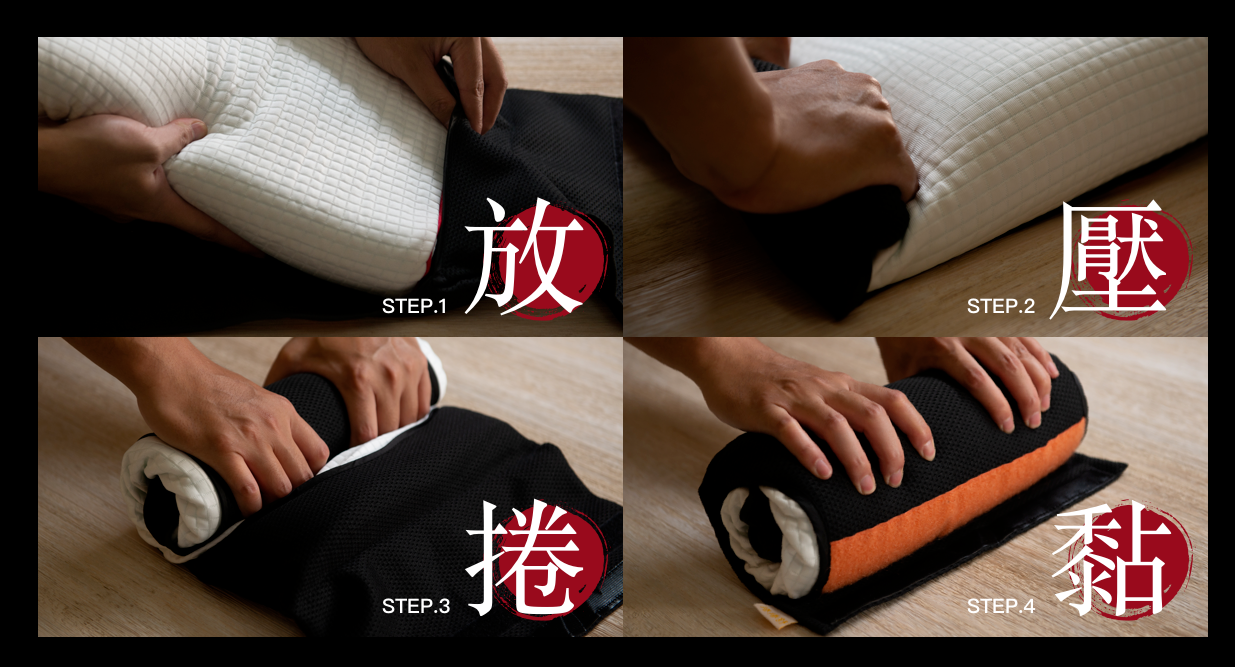 STEP.1 放

STEP.2 壓

STEP.3 捲

STEP.4 黏