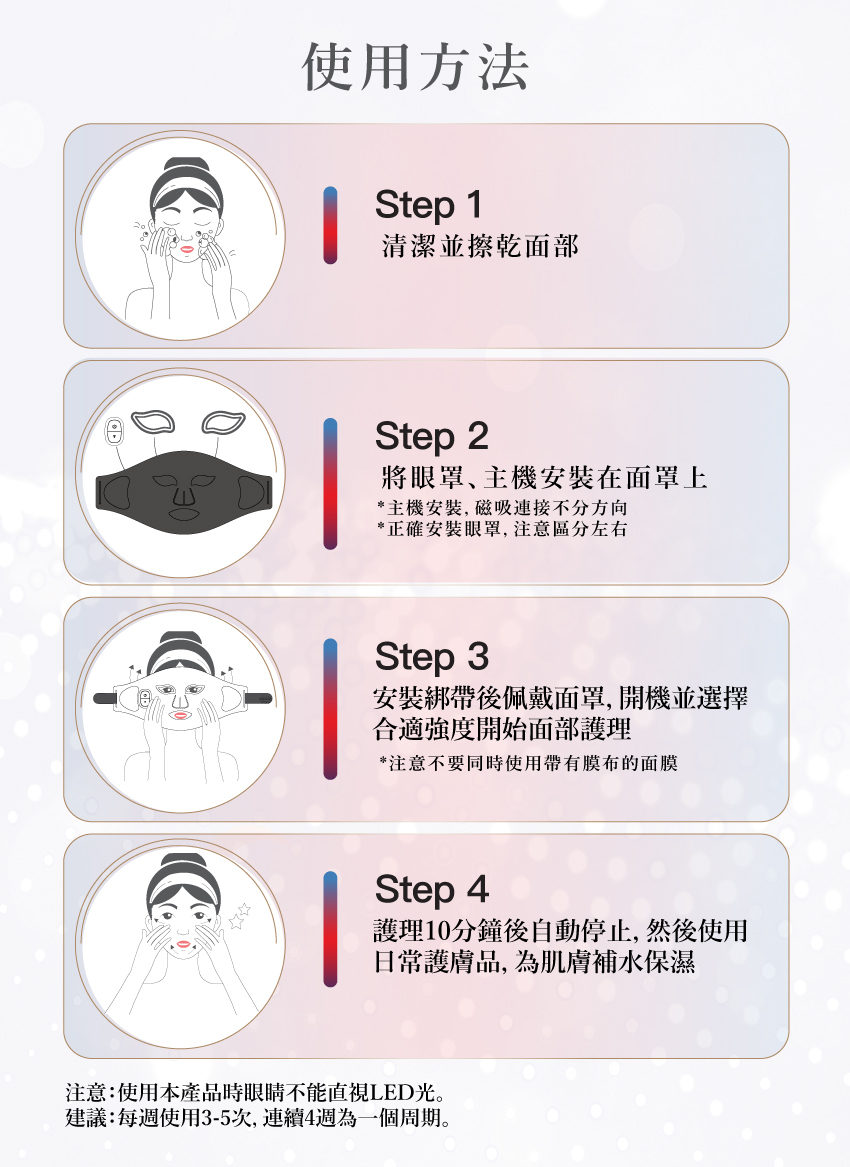 使用方法

Step 1
清潔並擦乾面部

Step 2
將眼罩、主機安裝在面罩上
*主機安裝, 磁吸連接不分方向
*正確安裝眼罩, 注意區分左右

Step 3
安裝綁帶後佩戴面罩, 開機並選擇合適強度開始面部護理
*注意不要同時使用帶有膜布的面膜

Step 4
護理10分鐘後自動停止, 然後使用日常護膚品, 為肌膚補水保濕

注意:使用本產品時眼睛不能直視LED光。
建議:每週使用3-5次, 連續4週為一個周期。