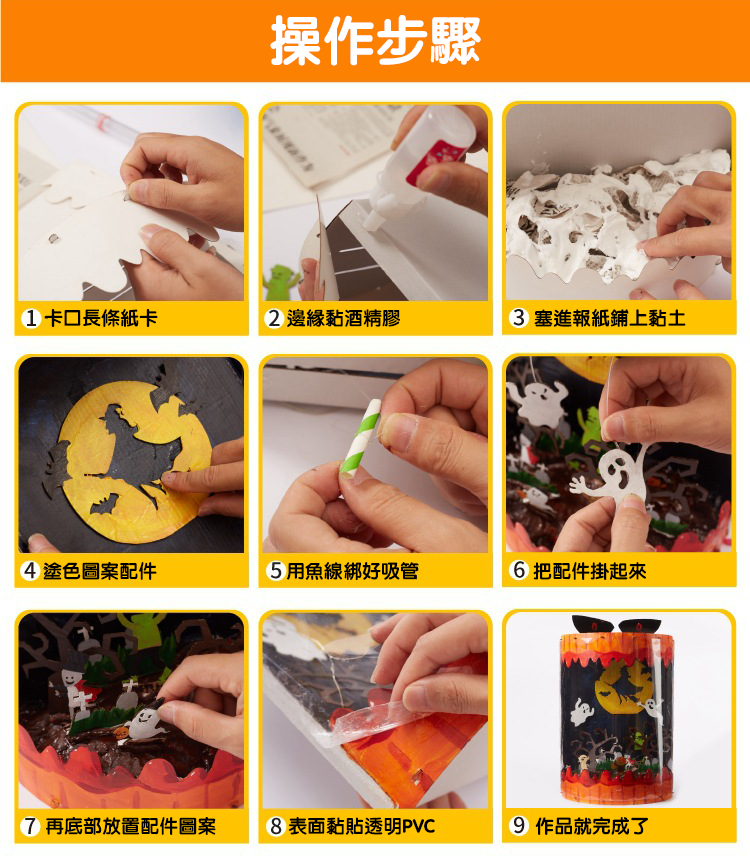 操作步驟

1 卡口長條紙卡

2 邊緣黏酒精膠

3 塞進報紙鋪上黏土

4 塗色圖案配件

5 用魚線綁好吸管

6 把配件掛起來

7 再底部放置配件圖案

8 表面黏貼透明PVC

9 作品就完成了