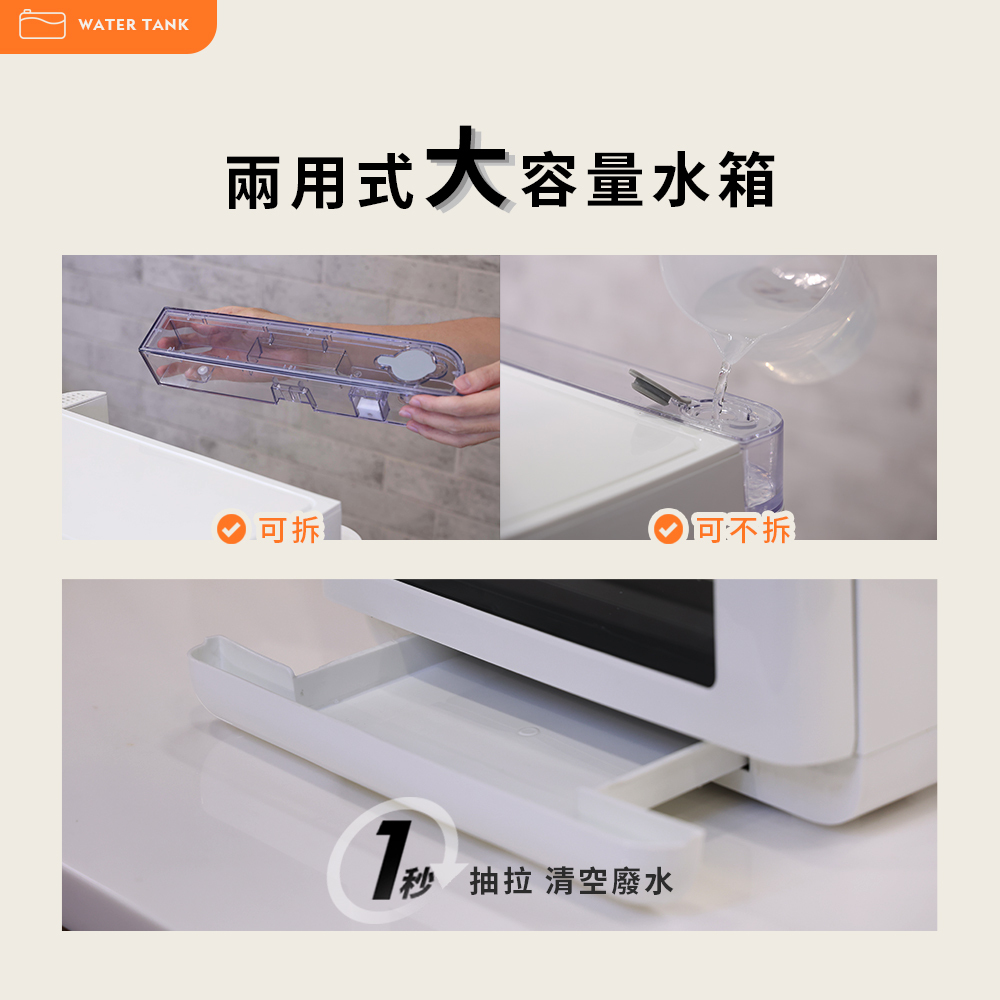 WATER TANK

兩用式大容量水箱

可拆

可不拆

1秒 抽拉 清空廢水