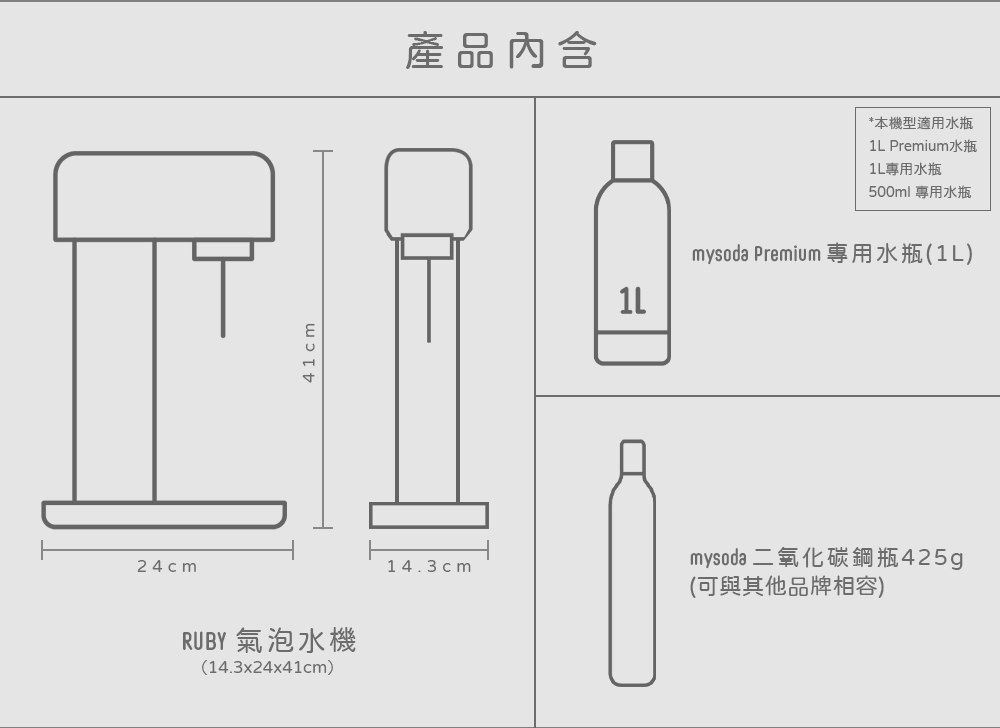 產品內含

41cm

24cm

14.3cm

RUBY 氣泡水機
(14.3x24x41cm)

*本機型適用水瓶
1L Premium水瓶
1L專用水瓶
500ml 專用水瓶

1L

mysoda Premium 專用水瓶(1L)

mysoda 二氧化碳鋼瓶425g
(可與其他品牌相容)