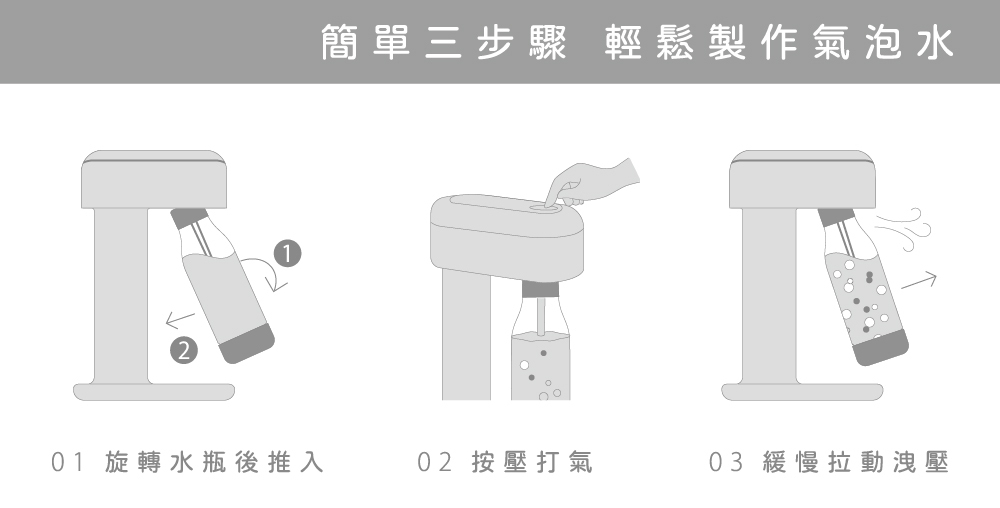 簡單三步驟 輕鬆製作氣泡水

1

2

01 旋轉水瓶後推入

02 按壓打氣

03 緩慢拉動洩壓