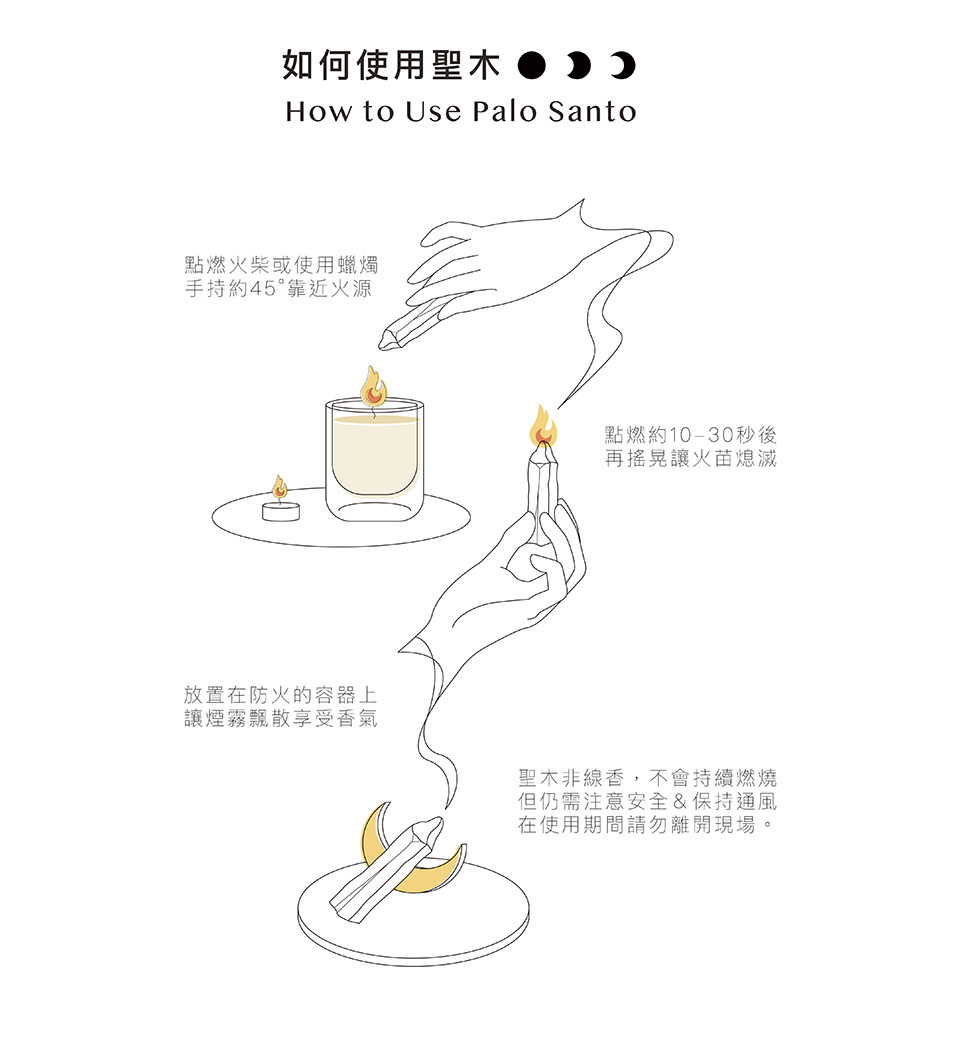 如何使用聖木

How to Use Palo Santo

點燃火柴或使用蠟燭
手持約45°靠近火源

點燃約10–30秒後
再搖晃讓火苗熄滅

放置在防火的容器上
讓煙霧飄散享受香氣

聖木非線香，不會持續燃燒
但仍需注意安全＆保持通風
在使用期間請勿離開現場。