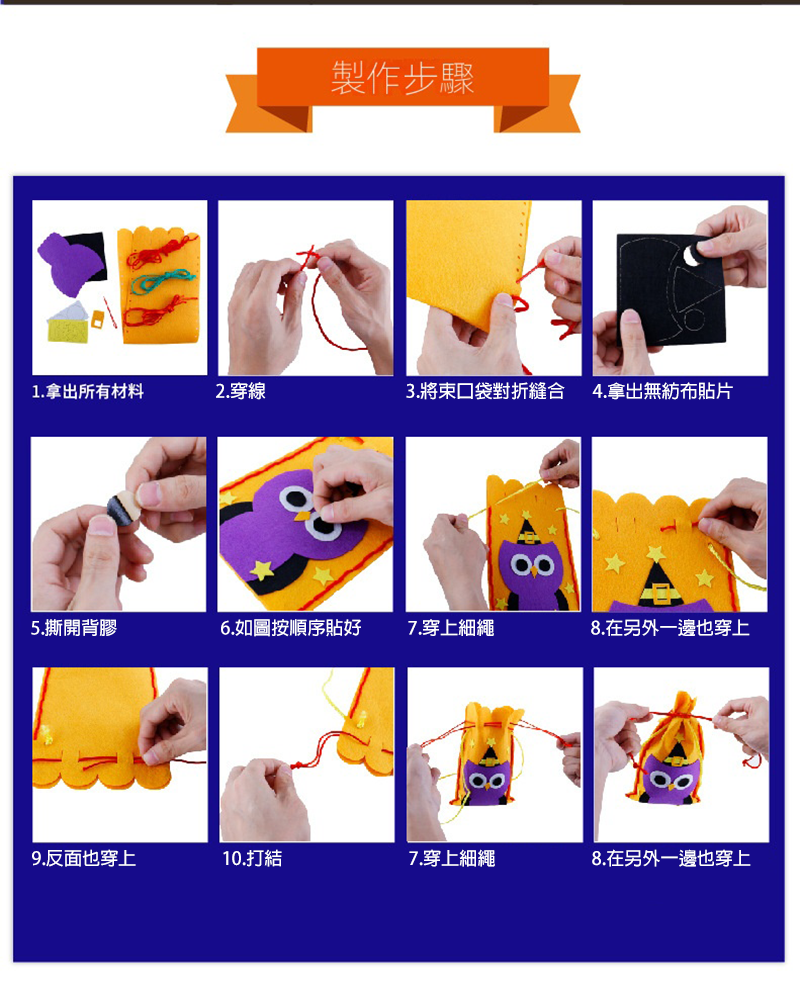 製作步驟

1.拿出所有材料

2.穿線

3.將束口袋對折縫合

4.拿出無紡布貼片

5.撕開背膠

6.如圖按順序貼好

7.穿上細繩

8.在另外一邊也穿上

9.反面也穿上

10.打結

7.穿上細繩

8.在另外一邊也穿上