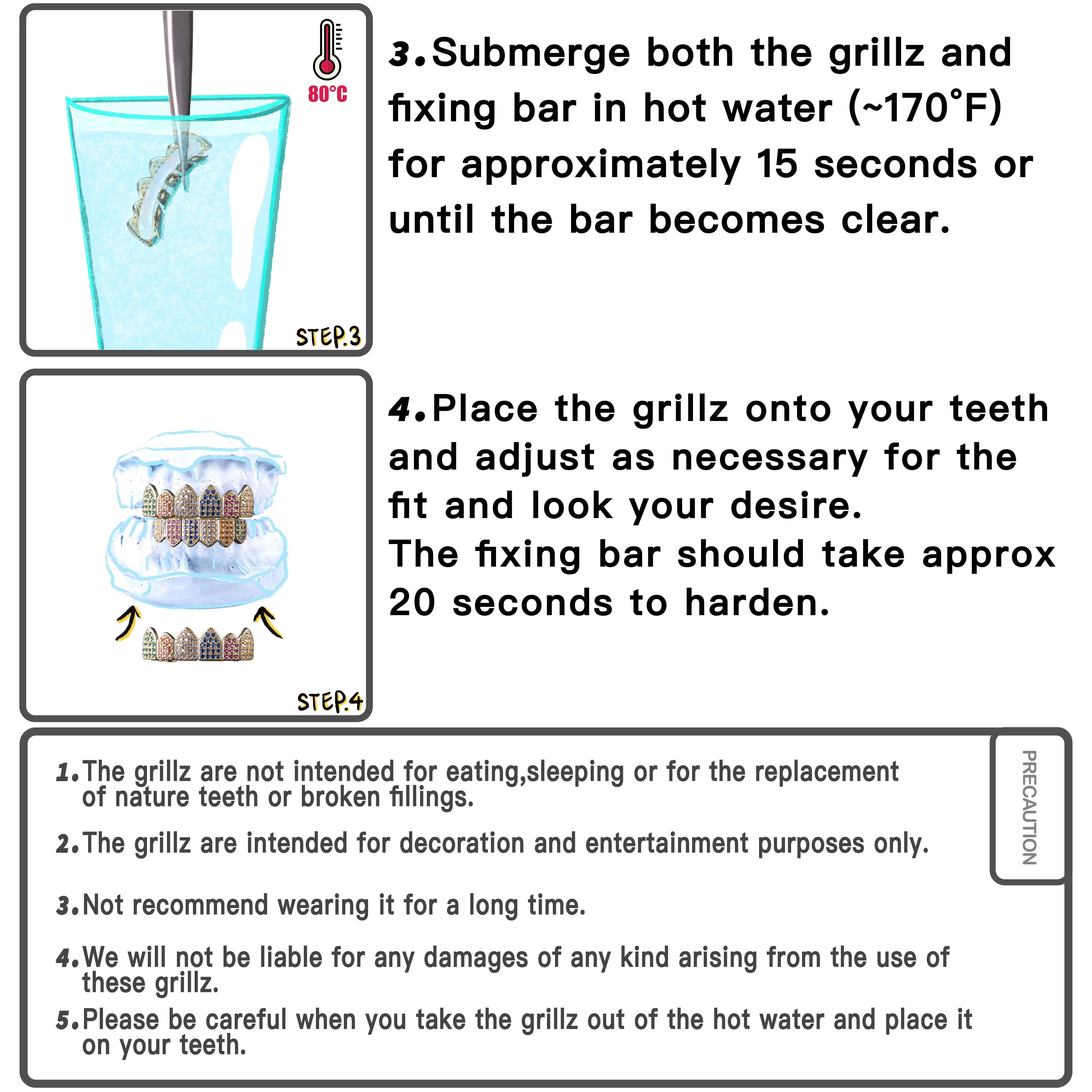 80°C

STEP.3

3. Submerge both the grillz and fixing bar in hot water (~170°F) for approximately 15 seconds or until the bar becomes clear.

STEP.4

4. Place the grillz onto your teeth and adjust as necessary for the fit and look your desire.
The fixing bar should take approx 20 seconds to harden.

PRECAUTION

1. The grillz are not intended for eating,sleeping or for the replacement of nature teeth or broken fillings.

2. The grillz are intended for decoration and entertainment purposes only.

3. Not recommend wearing it for a long time.

4. We will not be liable for any damages of any kind arising from the use of these grillz.

5. Please be careful when you take the grillz out of the hot water and place it on your teeth.