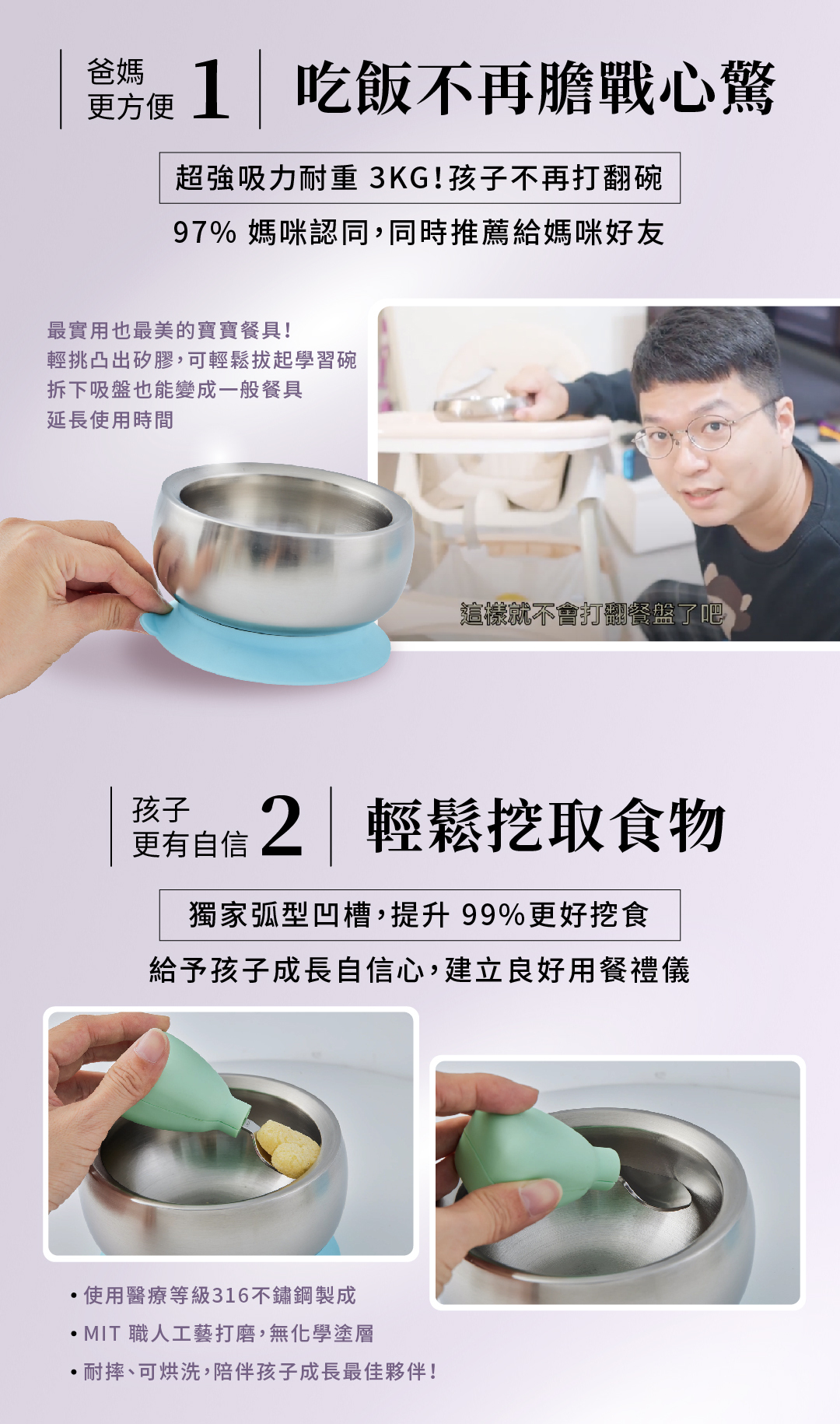 爸媽
更方便 1

吃飯不再膽戰心驚

超強吸力耐重 3KG!孩子不再打翻碗

97% 媽咪認同,同時推薦給媽咪好友

最實用也最美的寶寶餐具!
輕挑凸出矽膠,可輕鬆拔起學習碗
拆下吸盤也能變成一般餐具
延長使用時間

這樣就不會打翻餐盤了吧

孩子
更有自信 2

輕鬆挖取食物

獨家弧型凹槽,提升 99%更好挖食

給予孩子成長自信心,建立良好用餐禮儀

• 使用醫療等級316不鏽鋼製成
• MIT 職人工藝打磨,無化學塗層
• 耐摔、可烘洗,陪伴孩子成長最佳夥伴!