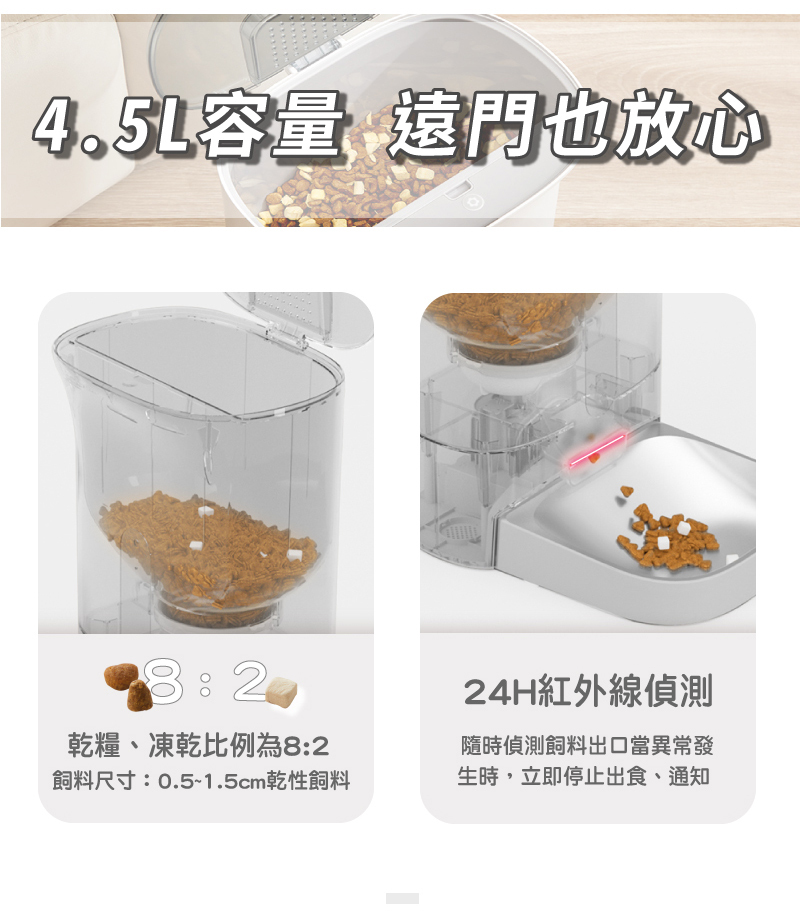 4.5L容量 遠門也放心

8 : 2

乾糧、凍乾比例為8:2
飼料尺寸：0.5~1.5cm乾性飼料

24H紅外線偵測

隨時偵測飼料出口當異常發生時，立即停止出食、通知