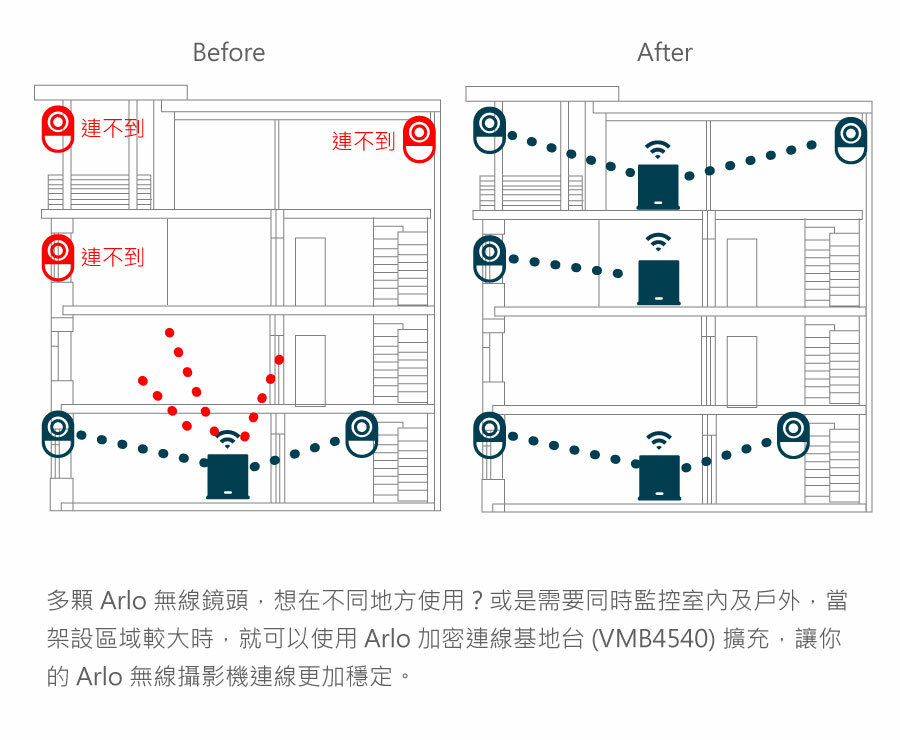 Before

連不到

連不到

連不到

After

多顆 Arlo 無線鏡頭，想在不同地方使用？或是需要同時監控室內及戶外，當架設區域較大時，就可以使用 Arlo 加密連線基地台 (VMB4540) 擴充，讓你的 Arlo 無線攝影機連線更加穩定。