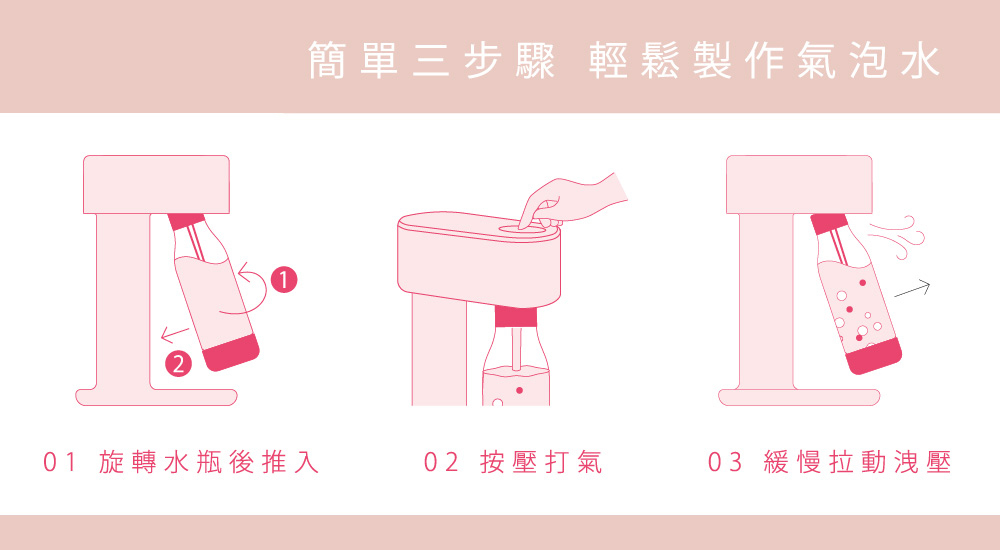 簡單三步驟 輕鬆製作氣泡水

1

2

01 旋轉水瓶後推入

02 按壓打氣

03 緩慢拉動洩壓