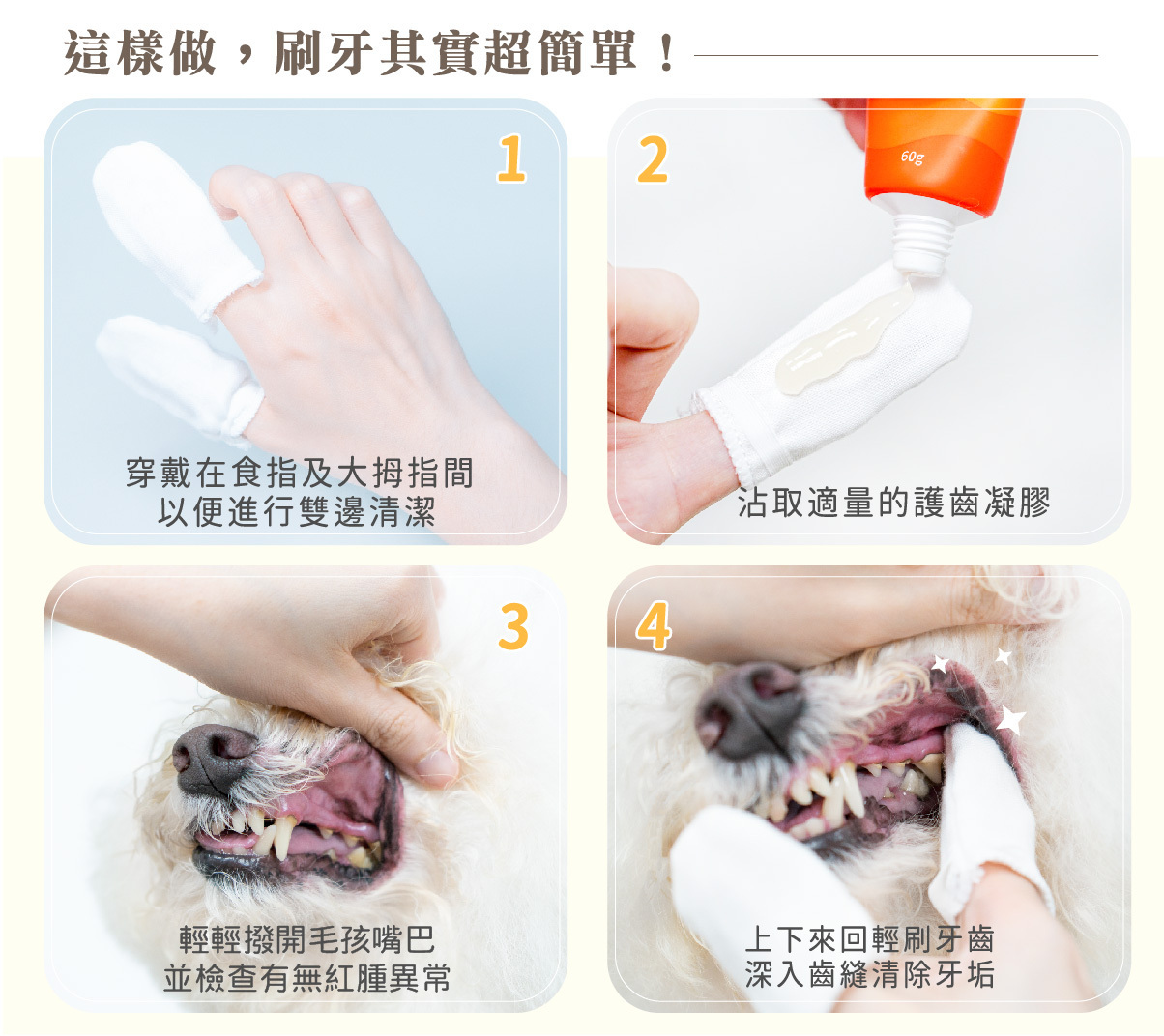 這樣做，刷牙其實超簡單！

1

穿戴在食指及大拇指間
以便進行雙邊清潔

2

60g

沾取適量的護齒凝膠

3

輕輕撥開毛孩嘴巴
並檢查有無紅腫異常

4

上下來回輕刷牙齒
深入齒縫清除牙垢