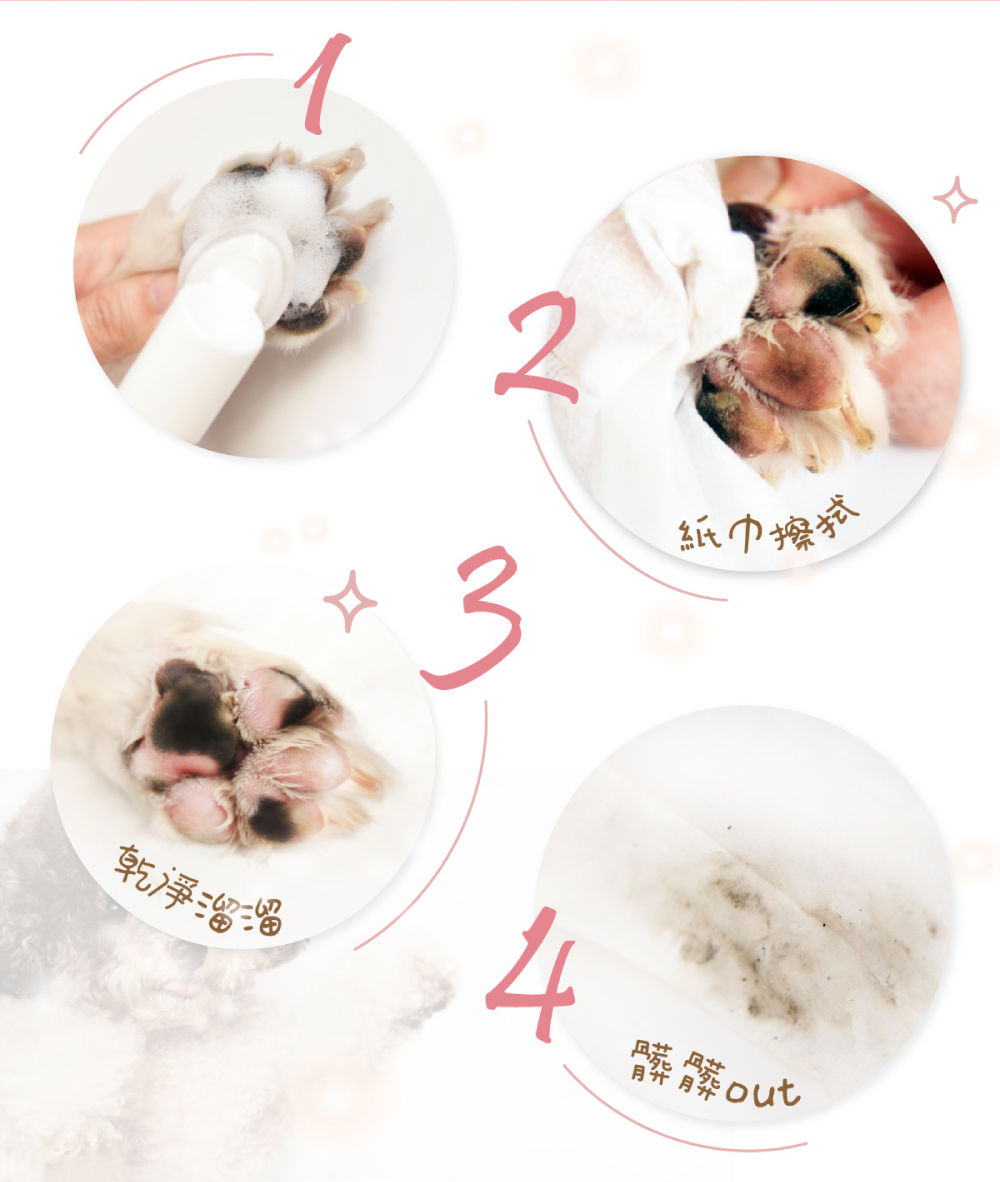 1

2

紙巾擦拭

3

乾淨溜溜

4

髒髒out