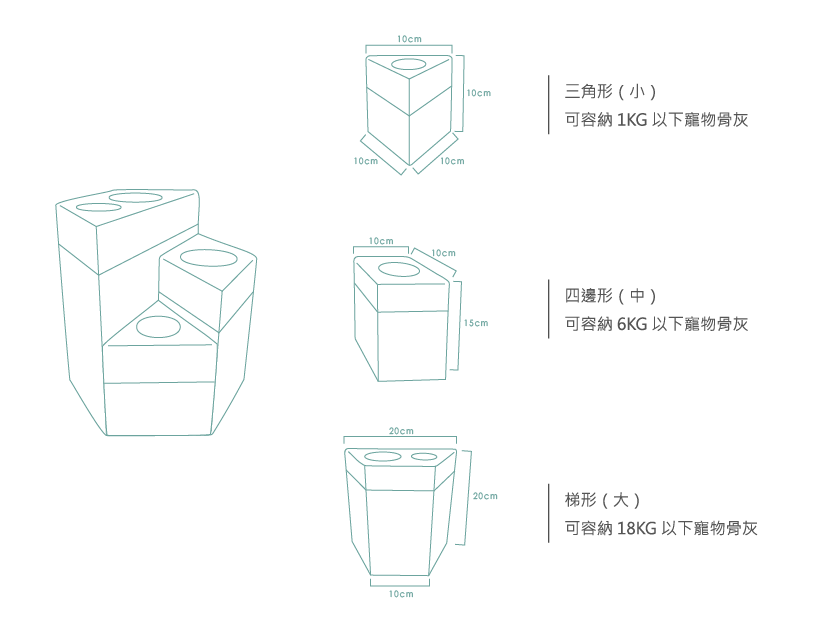 10cm

10cm

10cm 10cm

三角形（小）
可容納 1KG 以下寵物骨灰

10cm 10cm

15cm

四邊形（中）
可容納 6KG 以下寵物骨灰

20cm

20cm

10cm

梯形（大）
可容納 18KG 以下寵物骨灰