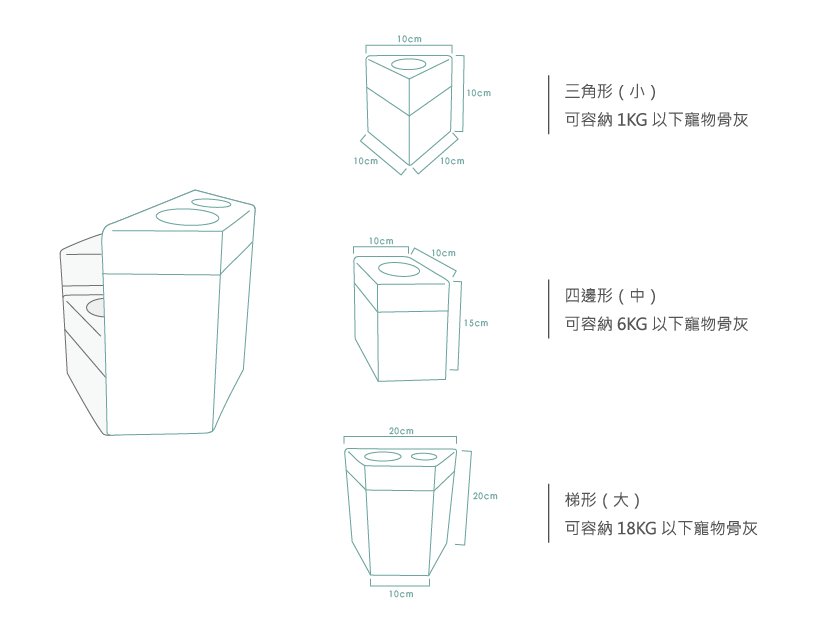 10cm
10cm
10cm
10cm

三角形（小）
可容納 1KG 以下寵物骨灰

10cm
10cm
15cm

四邊形（中）
可容納 6KG 以下寵物骨灰

20cm
20cm
10cm

梯形（大）
可容納 18KG 以下寵物骨灰