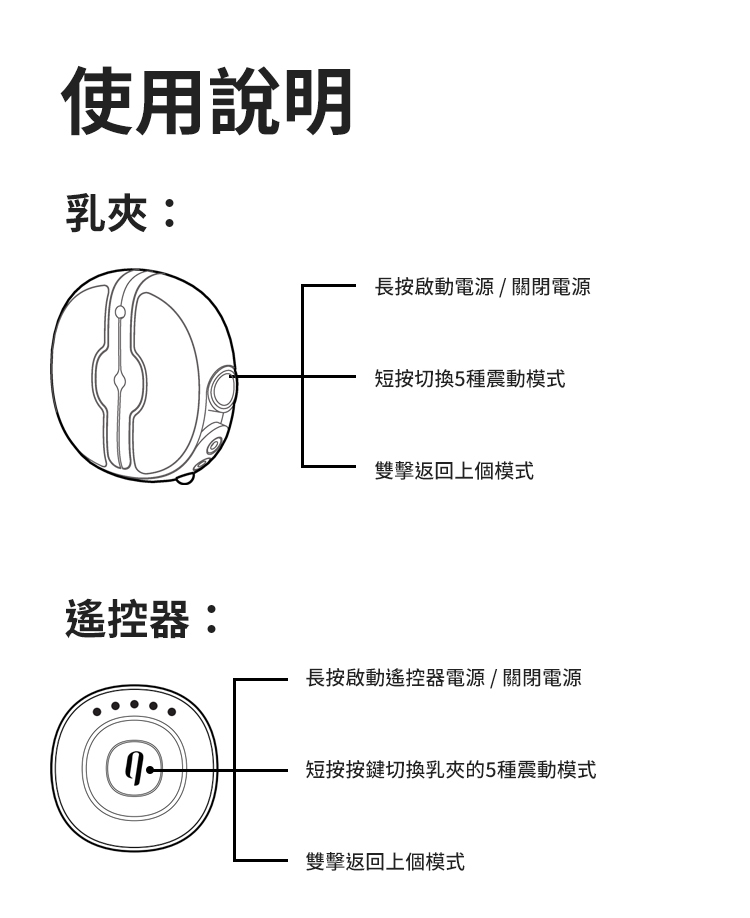 使用說明

乳夾：

長按啟動電源 / 關閉電源

短按切換5種震動模式

雙擊返回上個模式

遙控器：

長按啟動遙控器電源 / 關閉電源

短按按鍵切換乳夾的5種震動模式

雙擊返回上個模式