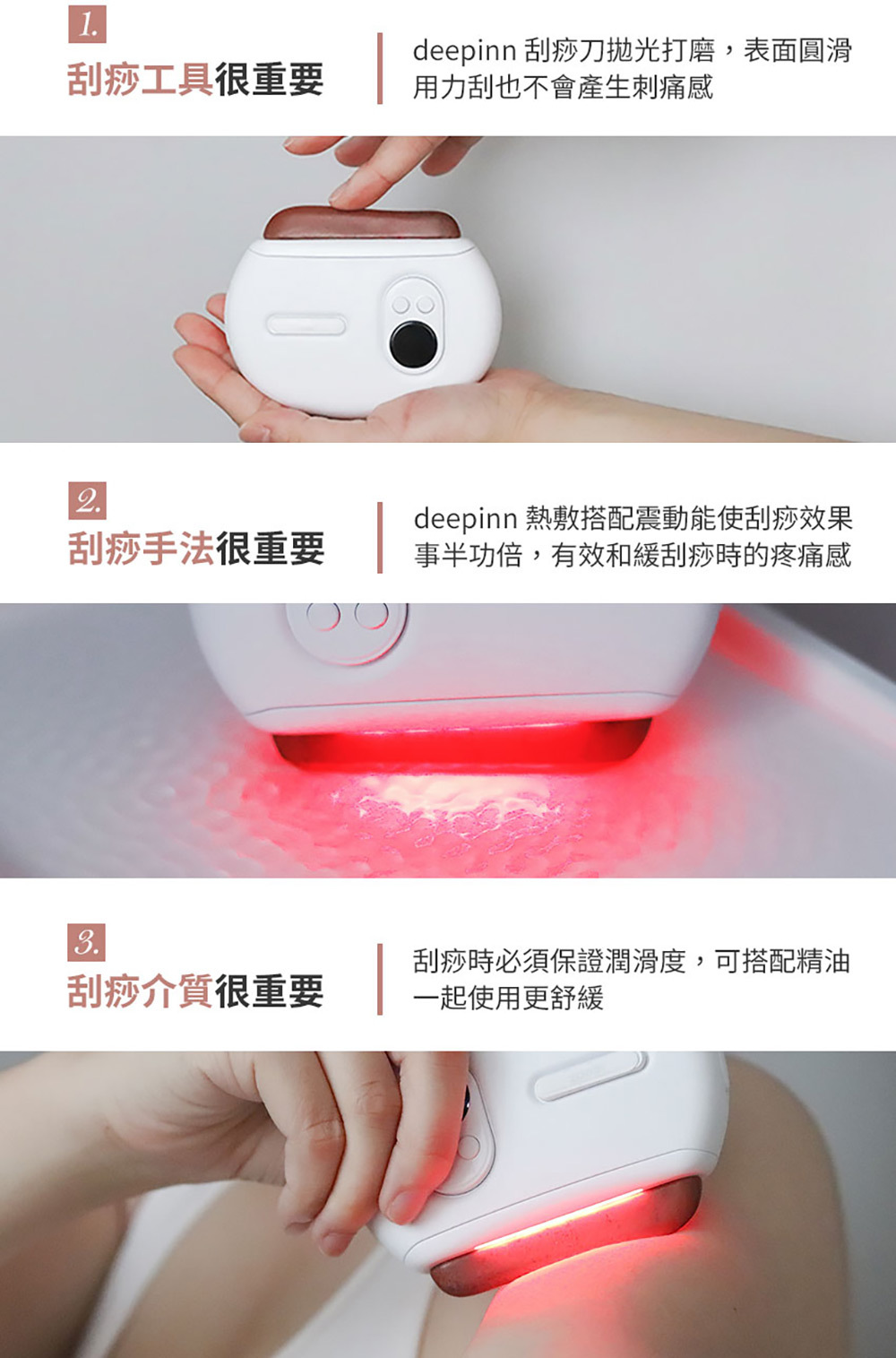 1.
刮痧工具很重要

deepinn 刮痧刀拋光打磨，表面圓滑
用力刮也不會產生刺痛感

2.
刮痧手法很重要

deepinn 熱敷搭配震動能使刮痧效果
事半功倍，有效和緩刮痧時的疼痛感

3.
刮痧介質很重要

刮痧時必須保證潤滑度，可搭配精油
一起使用更舒緩