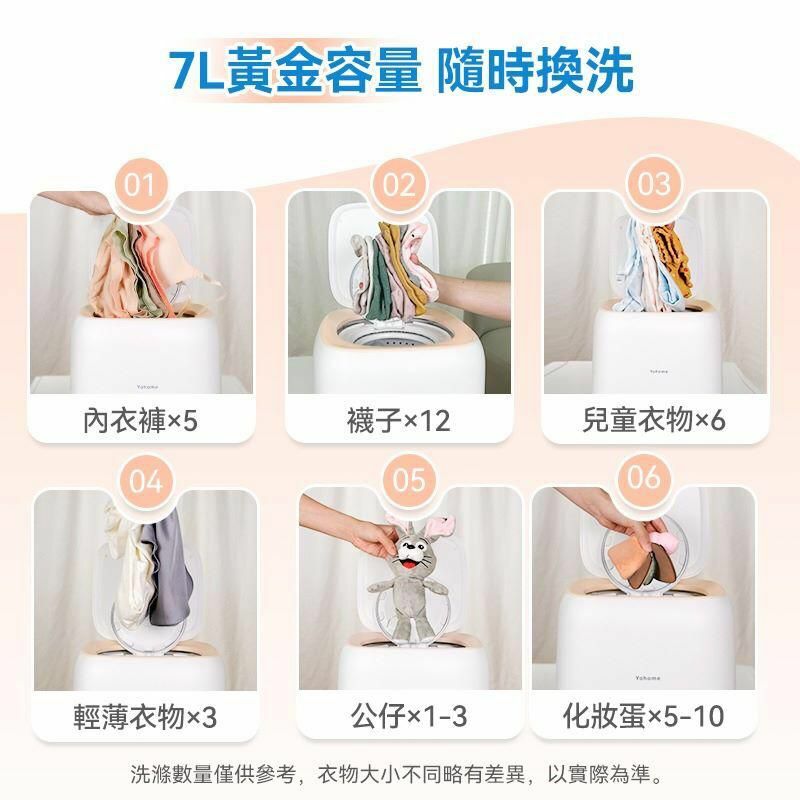 7L黃金容量 隨時換洗

01
Yohome
內衣褲×5

02
襪子×12

03
Yohome
兒童衣物×6

04
輕薄衣物×3

05
公仔×1-3

06
Yohome
化妝蛋×5-10

洗滌數量僅供參考，衣物大小不同略有差異，以實際為準。