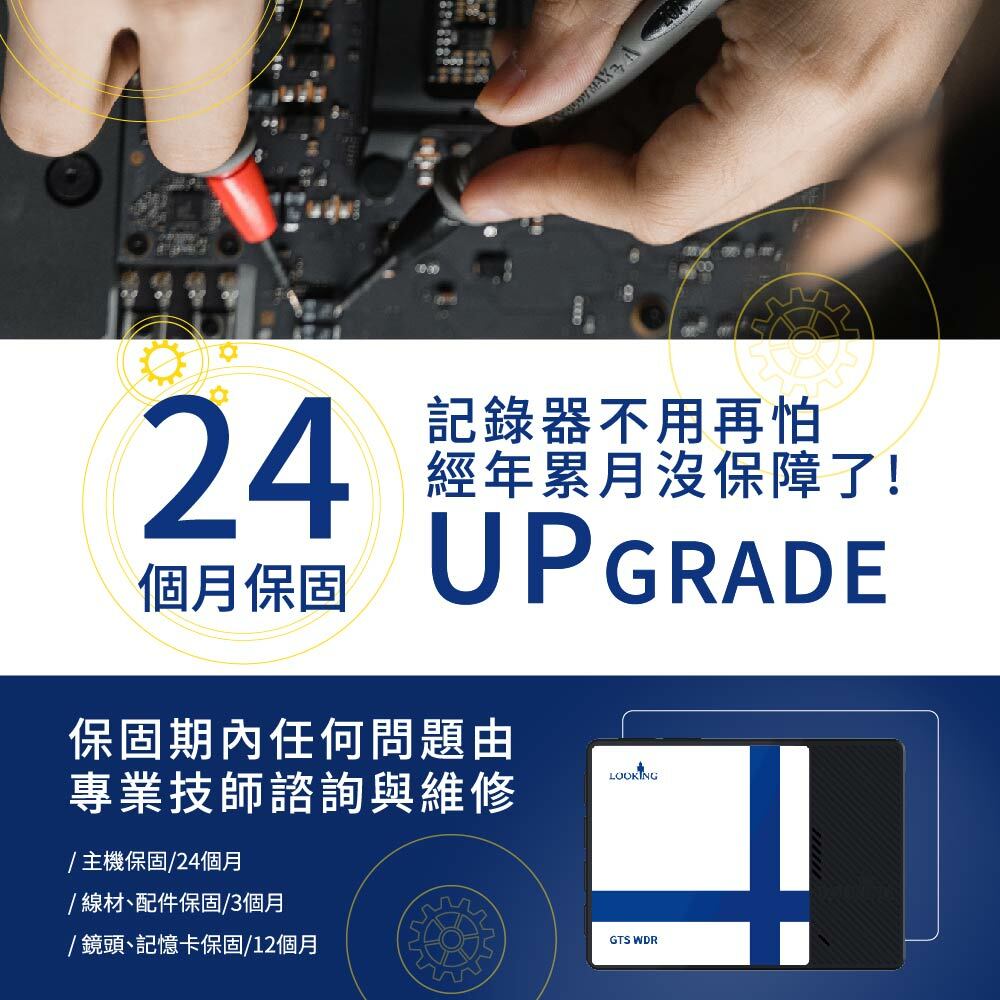 24
個月保固

記錄器不用再怕
經年累月沒保障了!
UPGRADE

保固期內任何問題由
專業技師諮詢與維修

/ 主機保固/24個月
/ 線材、配件保固/3個月
/ 鏡頭、記憶卡保固/12個月

LOOKING
GTS WDR