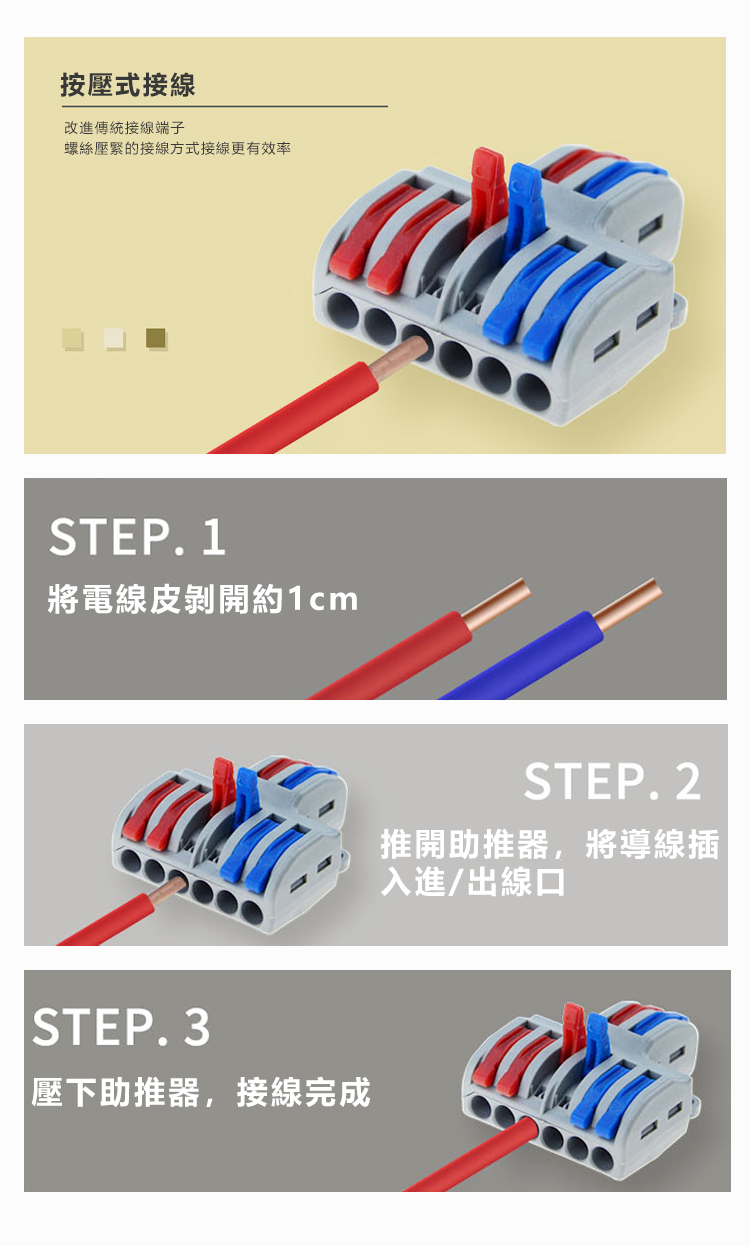 按壓式接線

改進傳統接線端子
螺絲壓緊的接線方式接線更有效率

STEP. 1
將電線皮剝開約1cm

STEP. 2
推開助推器，將導線插入進/出線口

STEP. 3
壓下助推器，接線完成