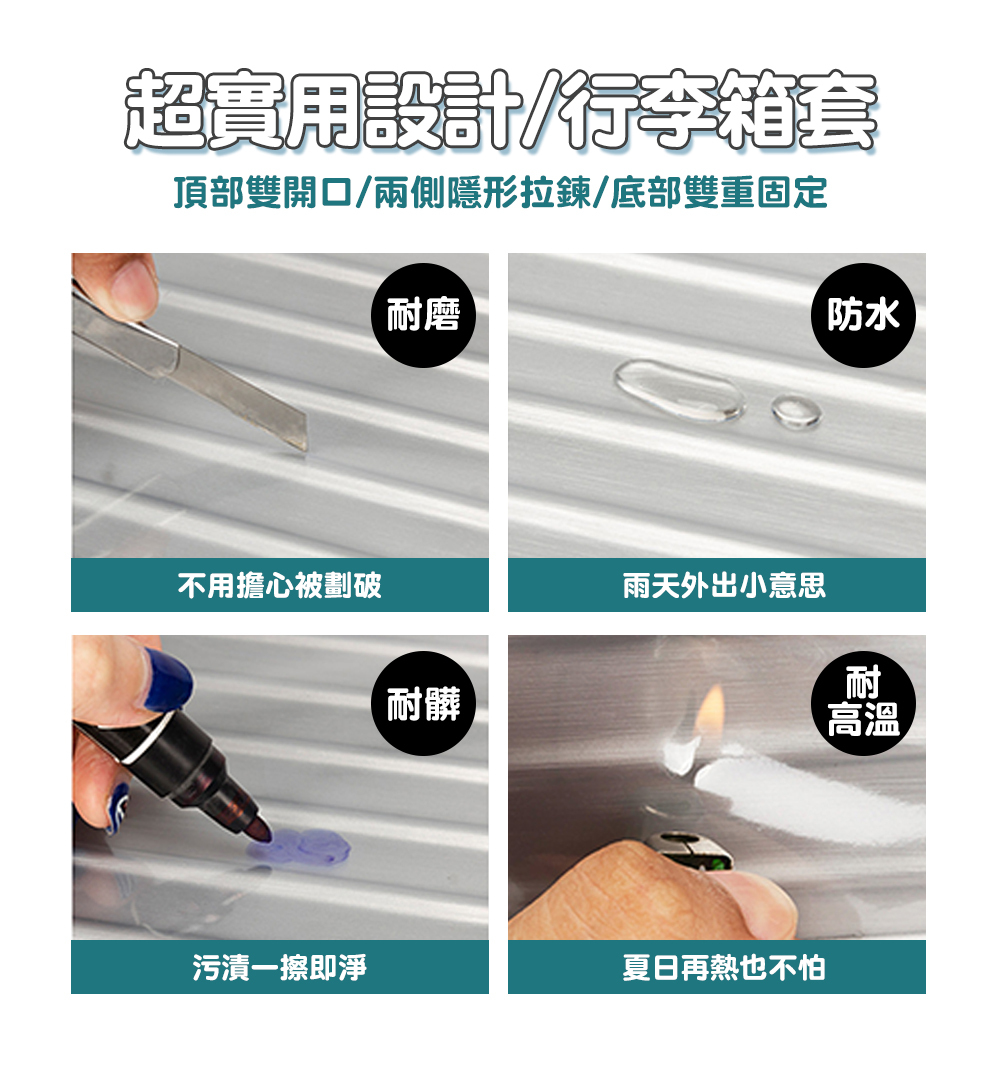 超實用設計/行李箱套

頂部雙開口/兩側隱形拉鍊/底部雙重固定

耐磨

不用擔心被劃破

防水

雨天外出小意思

耐髒

污漬一擦即淨

耐高溫

夏日再熱也不怕