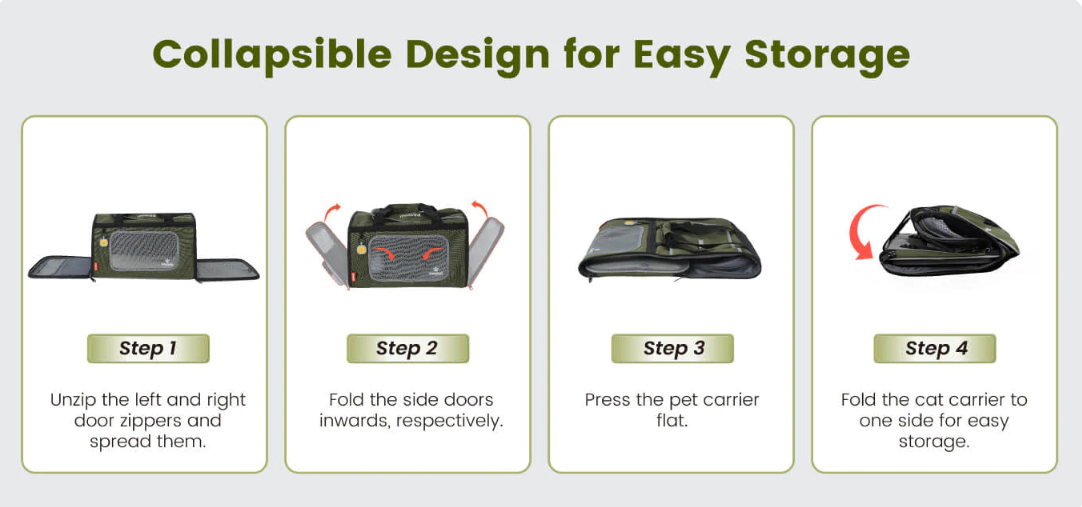 Collapsible Design for Easy Storage

Step 1

Unzip the left and right door zippers and spread them.

Step 2

Fold the side doors inwards, respectively.

Step 3

Press the pet carrier flat.

Step 4

Fold the cat carrier to one side for easy storage.