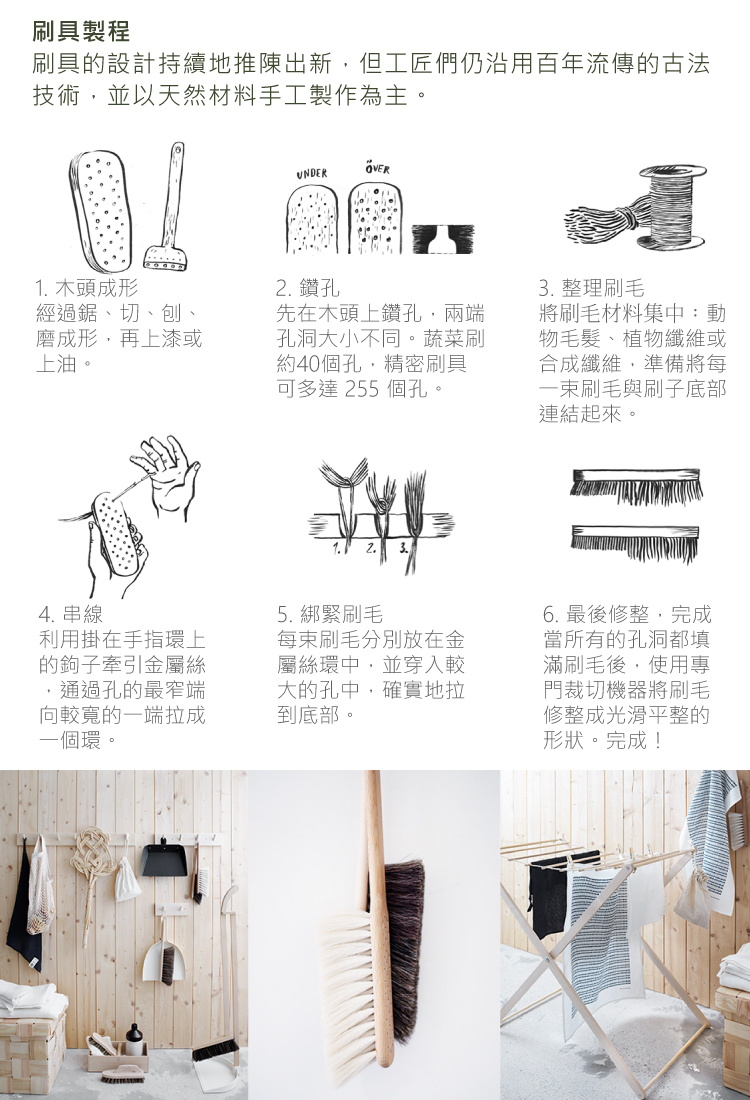 刷具製程

刷具的設計持續地推陳出新，但工匠們仍沿用百年流傳的古法技術，並以天然材料手工製作為主。

UNDER ÖVER

1. 木頭成形
經過鋸、切、刨、磨成形，再上漆或上油。

2. 鑽孔
先在木頭上鑽孔，兩端孔洞大小不同。蔬菜刷約40個孔，精密刷具可多達 255 個孔。

3. 整理刷毛
將刷毛材料集中：動物毛髮、植物纖維或合成纖維，準備將每一束刷毛與刷子底部連結起來。

1. 2. 3.

4. 串線
利用掛在手指環上的鉤子牽引金屬絲，通過孔的最窄端向較寬的一端拉成一個環。

5. 綁緊刷毛
每束刷毛分別放在金屬絲環中，並穿入較大的孔中，確實地拉到底部。

6. 最後修整，完成
當所有的孔洞都填滿刷毛後，使用專門裁切機器將刷毛修整成光滑平整的形狀。完成！