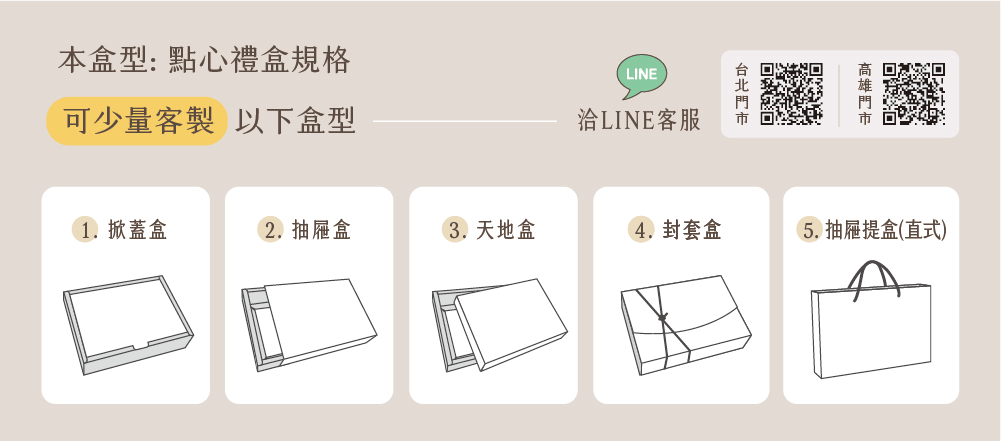 本盒型: 點心禮盒規格

可少量客製 以下盒型

LINE

洽LINE客服

台北門市

高雄門市

1. 掀蓋盒

2. 抽屜盒

3. 天地盒

4. 封套盒

5. 抽屜提盒(直式)