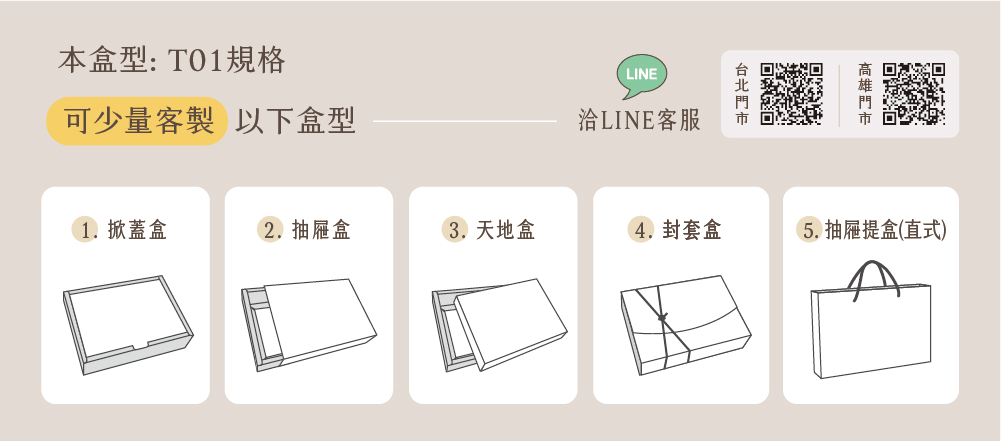 本盒型: T01規格

可少量客製 以下盒型

LINE

洽LINE客服

台北門市

高雄門市

1. 掀蓋盒

2. 抽屜盒

3. 天地盒

4. 封套盒

5. 抽屜提盒(直式)