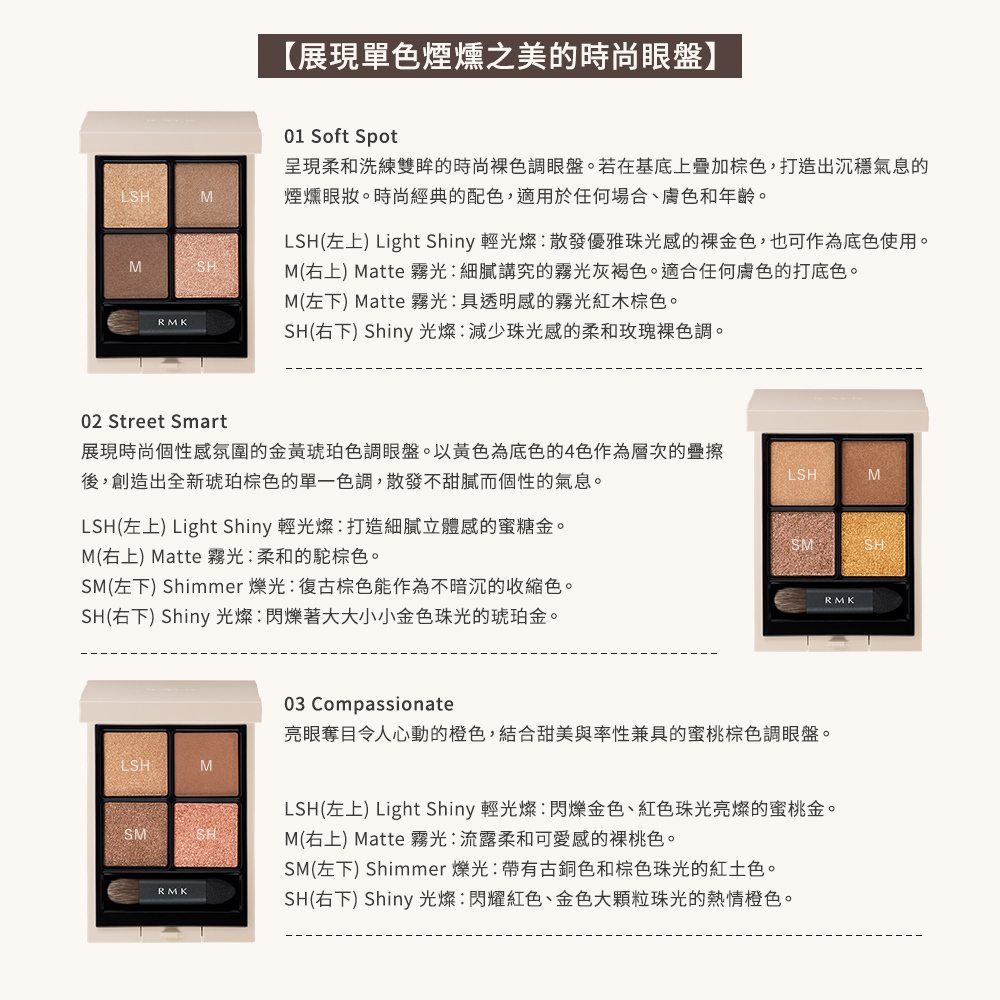 【展現單色煙燻之美的時尚眼盤】

LSH M M SH RMK

01 Soft Spot
呈現柔和洗練雙眸的時尚裸色調眼盤。若在基底上疊加棕色，打造出沉穩氣息的煙燻眼妝。時尚經典的配色，適用於任何場合、膚色和年齡。

LSH(左上) Light Shiny 輕光燦：散發優雅珠光感的裸金色，也可作為底色使用。
M(右上) Matte 霧光：細膩講究的霧光灰褐色。適合任何膚色的打底色。
M(左下) Matte 霧光：具透明感的霧光紅木棕色。
SH(右下) Shiny 光燦：減少珠光感的柔和玫瑰裸色調。

02 Street Smart
展現時尚個性感氛圍的金黃琥珀色調眼盤。以黃色為底色的4色作為層次的疊擦後，創造出全新琥珀棕色的單一色調，散發不甜膩而個性的氣息。

LSH(左上) Light Shiny 輕光燦：打造細膩立體感的蜜糖金。
M(右上) Matte 霧光：柔和的駝棕色。
SM(左下) Shimmer 爍光：復古棕色能作為不暗沉的收縮色。
SH(右下) Shiny 光燦：閃爍著大大小小金色珠光的琥珀金。

LSH M SM SH RMK

LSH M SM SH RMK

03 Compassionate
亮眼奪目令人心動的橙色，結合甜美與率性兼具的蜜桃棕色調眼盤。

LSH(左上) Light Shiny 輕光燦：閃爍金色、紅色珠光亮燦的蜜桃金。
M(右上) Matte 霧光：流露柔和可愛感的裸桃色。
SM(左下) Shimmer 爍光：帶有古銅色和棕色珠光的紅土色。
SH(右下) Shiny 光燦：閃耀紅色、金色大顆粒珠光的熱情橙色。