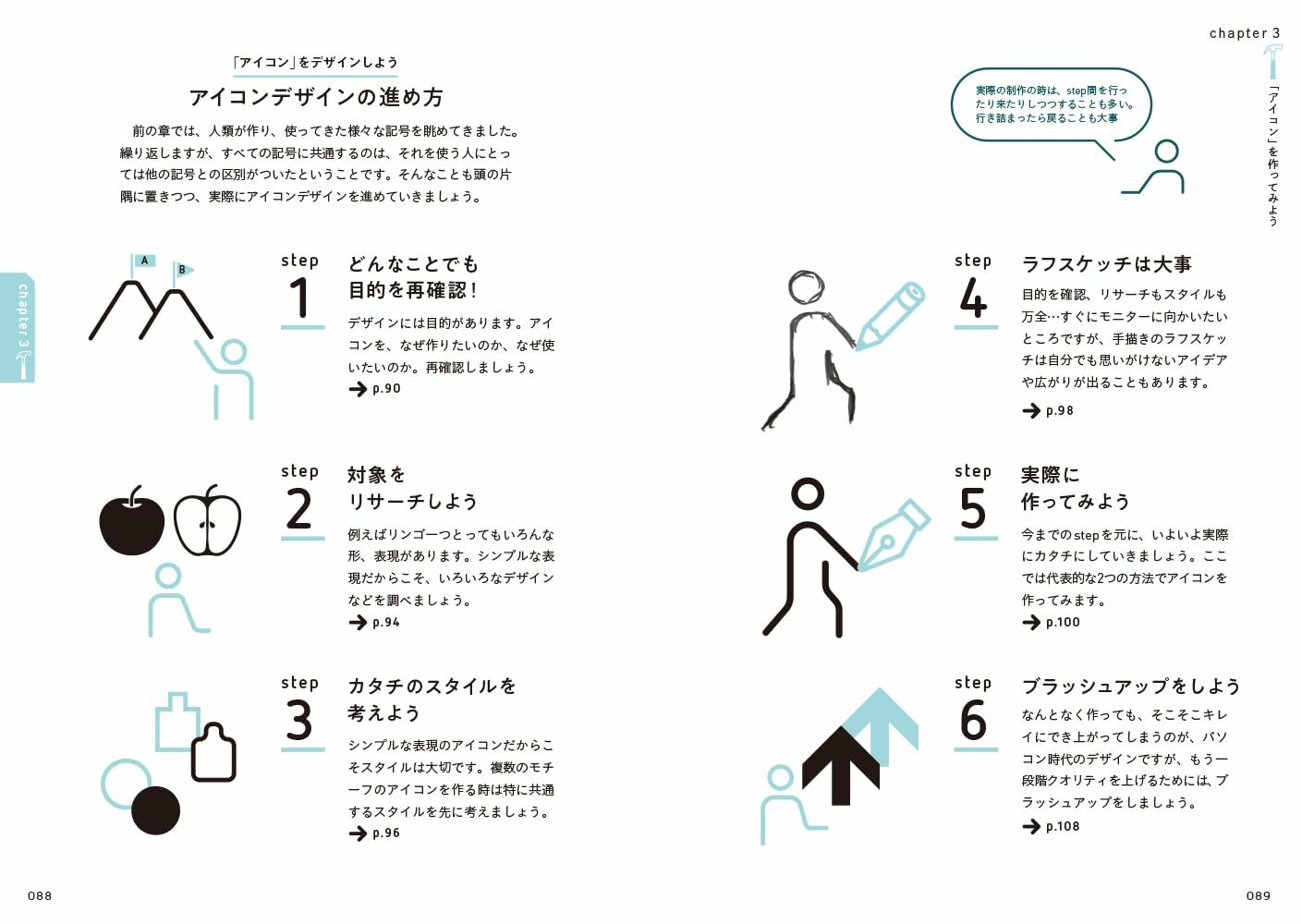 「アイコン」をデザインしよう

アイコンデザインの進め方

前の章では、人類が作り、使ってきた様々な記号を眺めてきました。繰り返しますが、すべての記号に共通するのは、それを使う人にとっては他の記号との区別がついたということです。そんなことも頭の片隅に置きつつ、実際にアイコンデザインを進めていきましょう。

chapter 3

A
B

step 1
どんなことでも目的を再確認！
デザインには目的があります。アイコンを、なぜ作りたいのか、なぜ使いたいのか。再確認しましょう。
→ p.90

step 2
対象をリサーチしよう
例えばリンゴ一つとってもいろんな形、表現があります。シンプルな表現だからこそ、いろいろなデザインなどを調べましょう。
→ p.94

step 3
カタチのスタイルを考えよう
シンプルな表現のアイコンだからこそスタイルは大切です。複数のモチーフのアイコンを作る時は特に共通するスタイルを先に考えましょう。
→ p.96

088

chapter 3

「アイコン」を作ってみよう

実際の制作の時は、step間を行ったり来たりしつつすることも多い。行き詰まったら戻ることも大事

step 4
ラフスケッチは大事
目的を確認、リサーチもスタイルも万全…すぐにモニターに向かいたいところですが、手描きのラフスケッチは自分でも思いがけないアイデアや広がりが出ることもあります。
→ p.98

step 5
実際に作ってみよう
今までのstepを元に、いよいよ実際にカタチにしていきましょう。ここでは代表的な2つの方法でアイコンを作ってみます。
→ p.100

step 6
ブラッシュアップをしよう
なんとなく作っても、そこそこキレイにでき上がってしまうのが、パソコン時代のデザインですが、もう一段階クオリティを上げるためには、ブラッシュアップをしましょう。
→ p.108

089