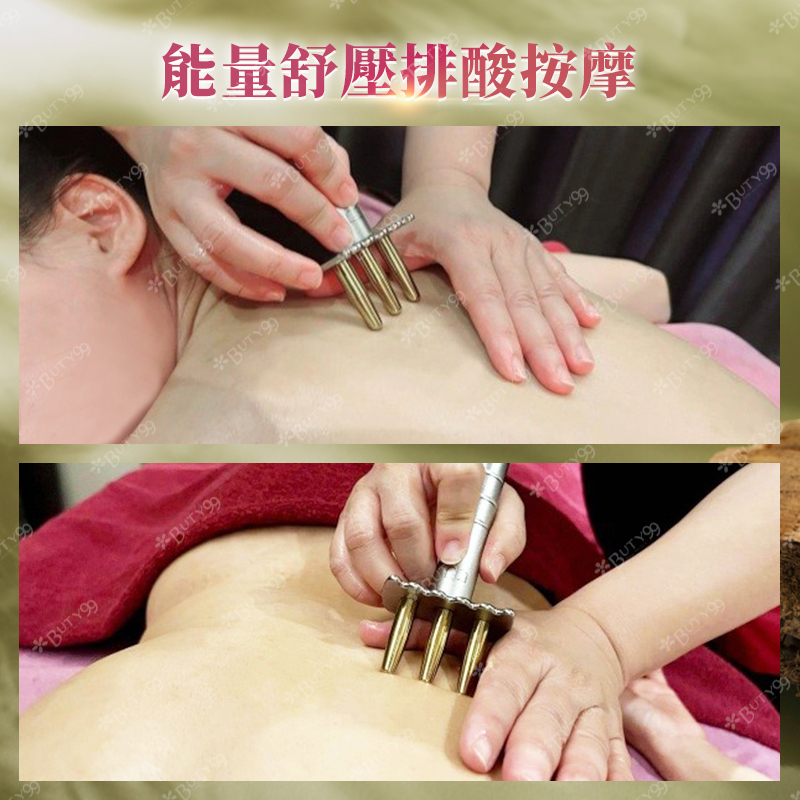 能量舒壓排酸按摩

BUTY99