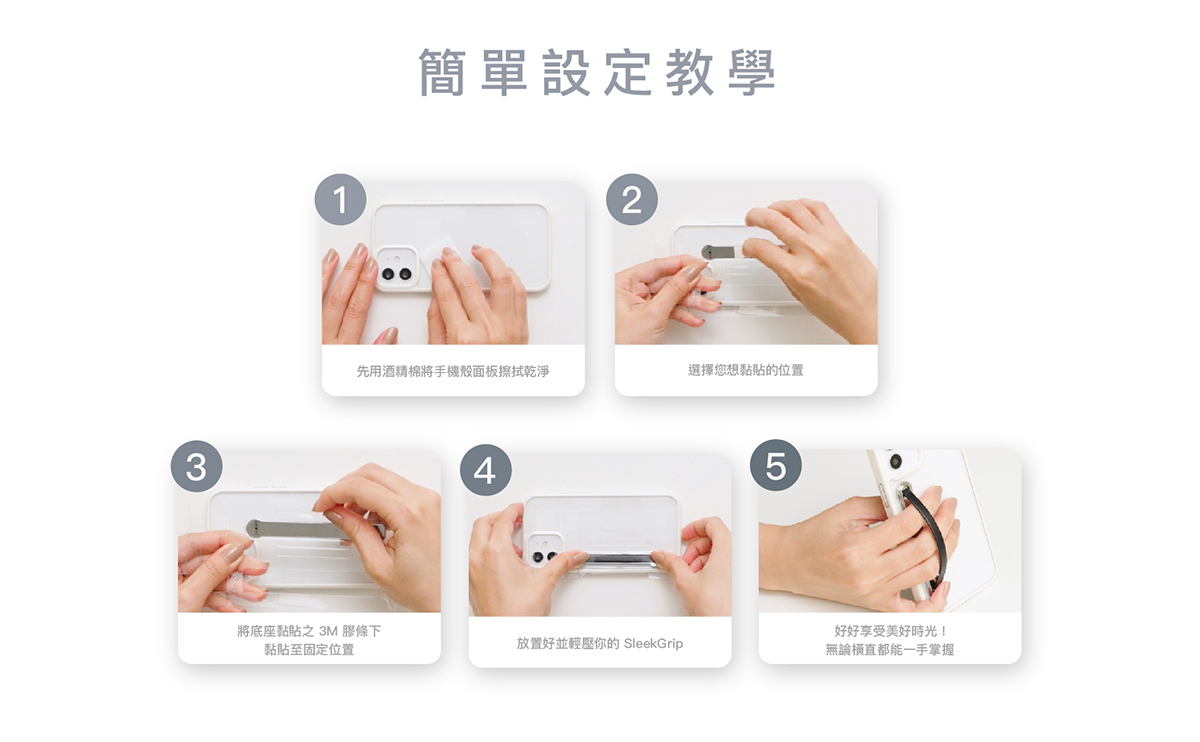 簡單設定教學

1
先用酒精棉將手機殼面板擦拭乾淨

2
選擇您想黏貼的位置

3
將底座黏貼之 3M 膠條下
黏貼至固定位置

4
放置好並輕壓你的 SleekGrip

5
好好享受美好時光！
無論橫直都能一手掌握