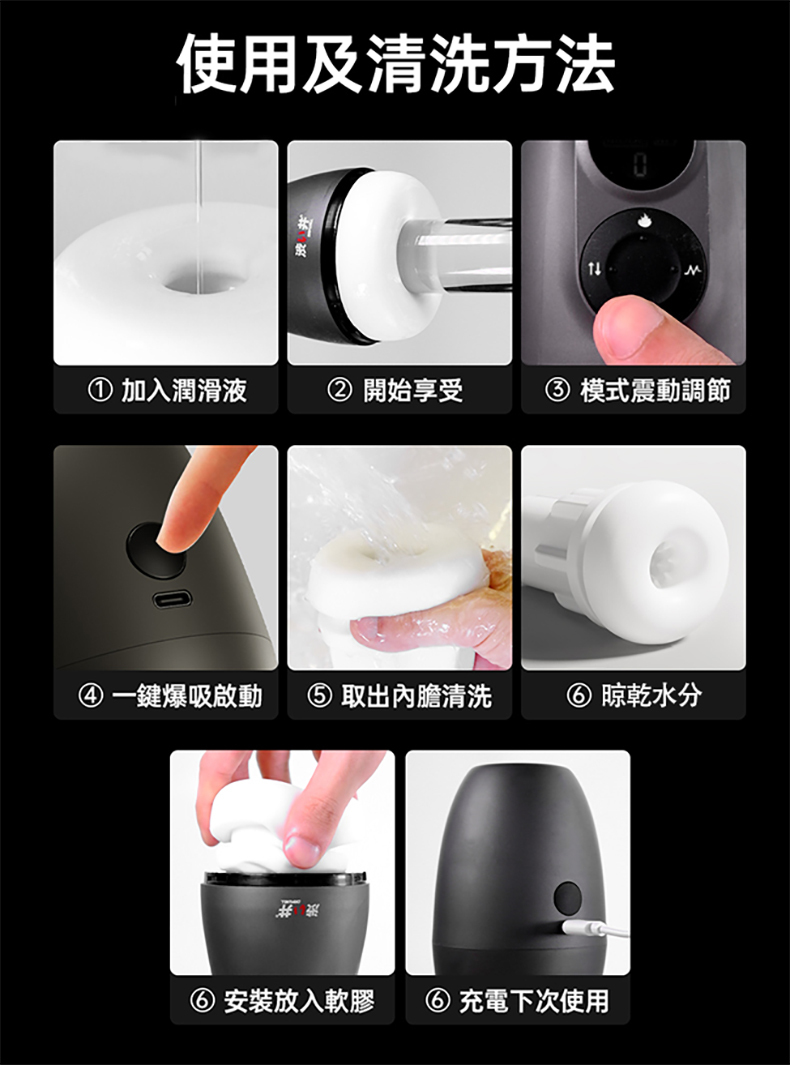 使用及清洗方法

① 加入潤滑液

② 開始享受

③ 模式震動調節

④ 一鍵爆吸啟動

⑤ 取出內膽清洗

⑥ 晾乾水分

⑥ 安裝放入軟膠

⑥ 充電下次使用