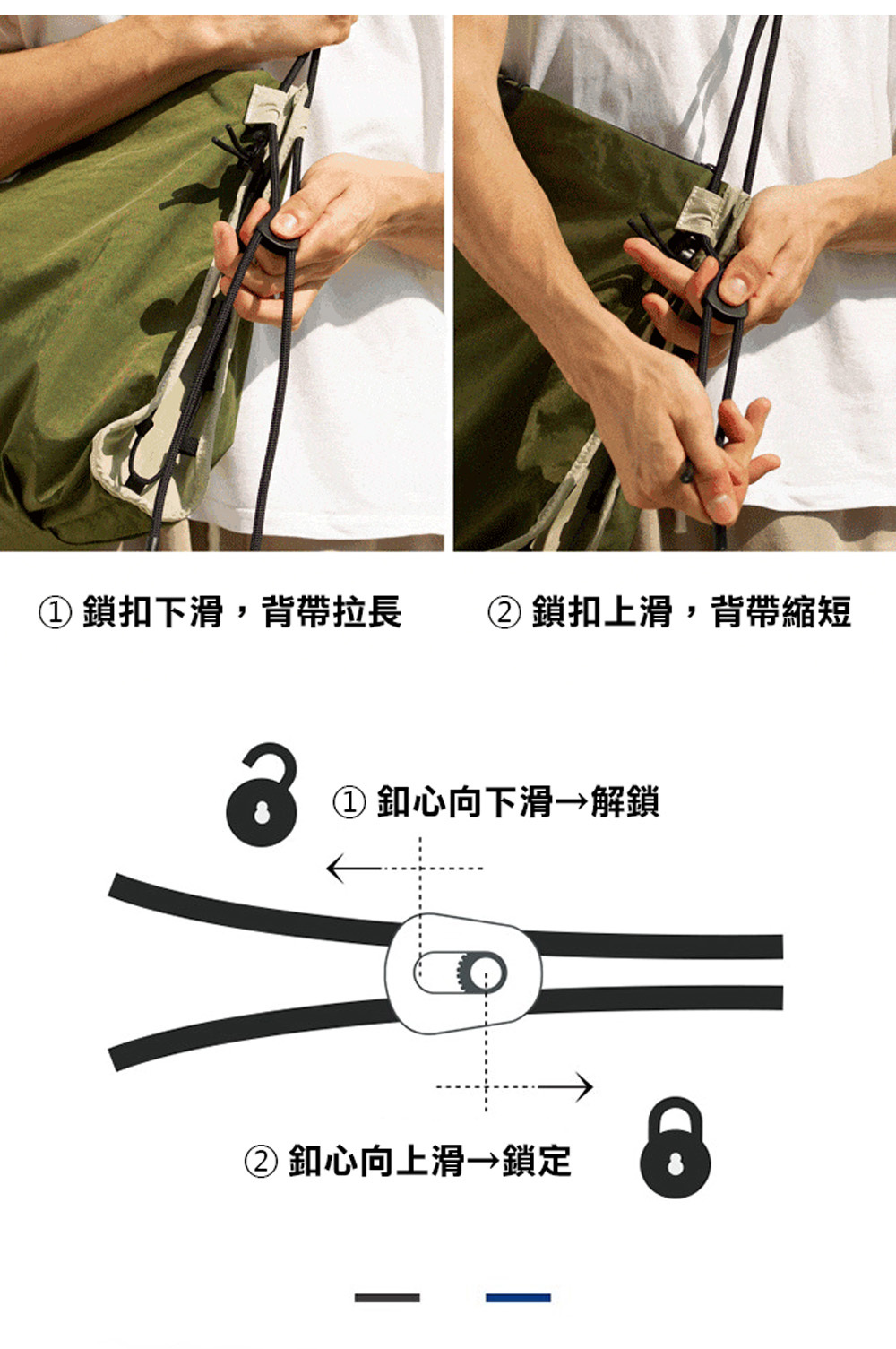 ① 鎖扣下滑，背帶拉長

② 鎖扣上滑，背帶縮短

① 釦心向下滑→解鎖

② 釦心向上滑→鎖定