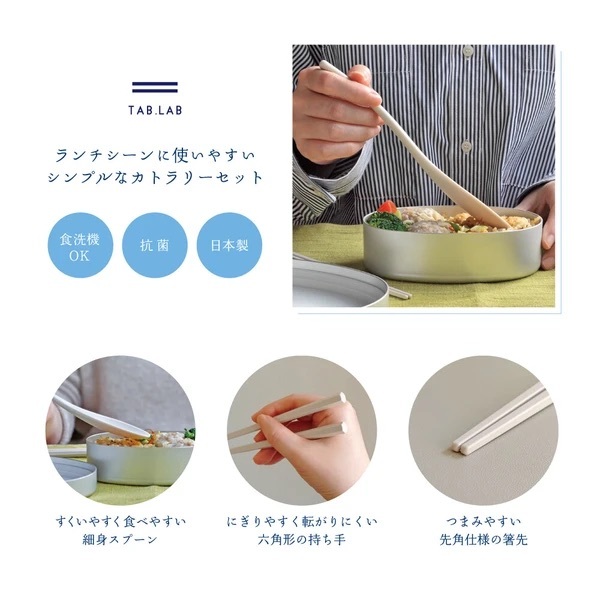 TAB.LAB

ランチシーンに使いやすい
シンプルなカトラリーセット

食洗機
OK

抗菌

日本製

すくいやすく食べやすい
細身スプーン

にぎりやすく転がりにくい
六角形の持ち手

つまみやすい
先角仕様の箸先