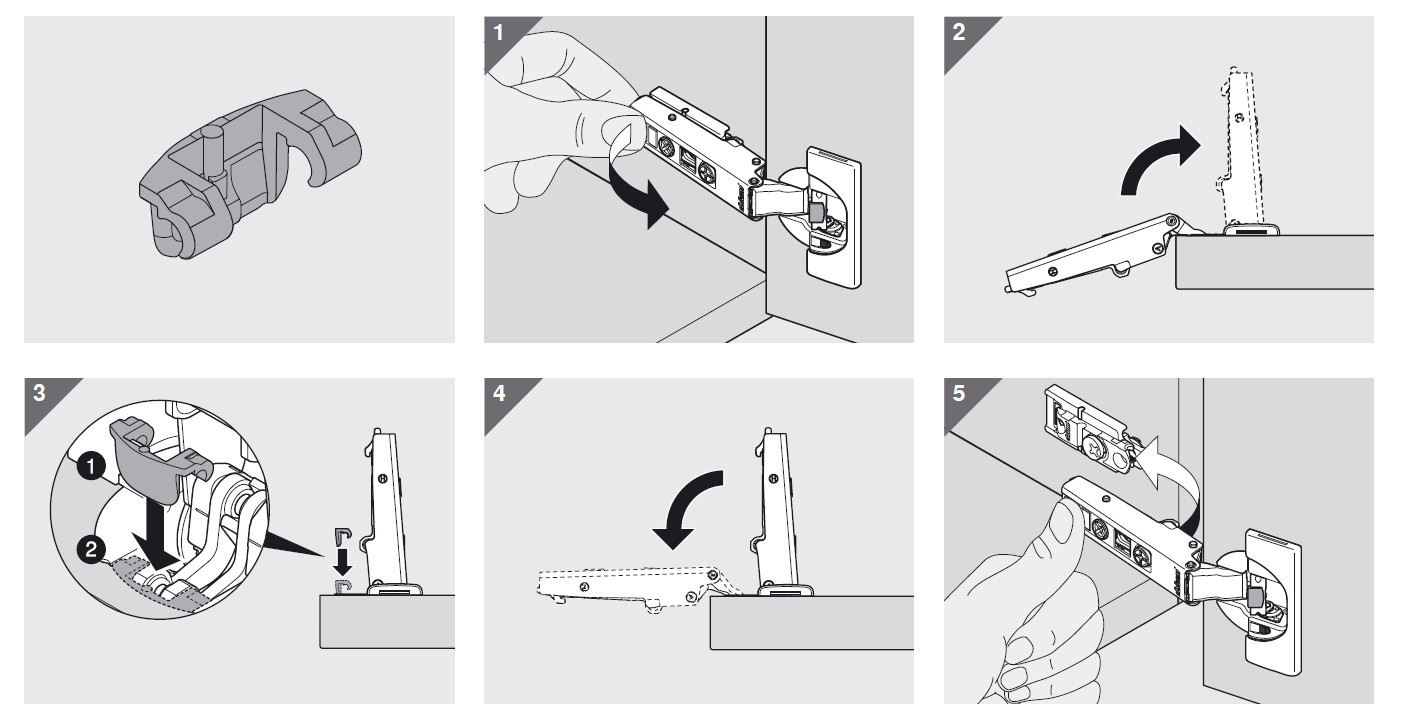 1

2

3

1

2

4

5