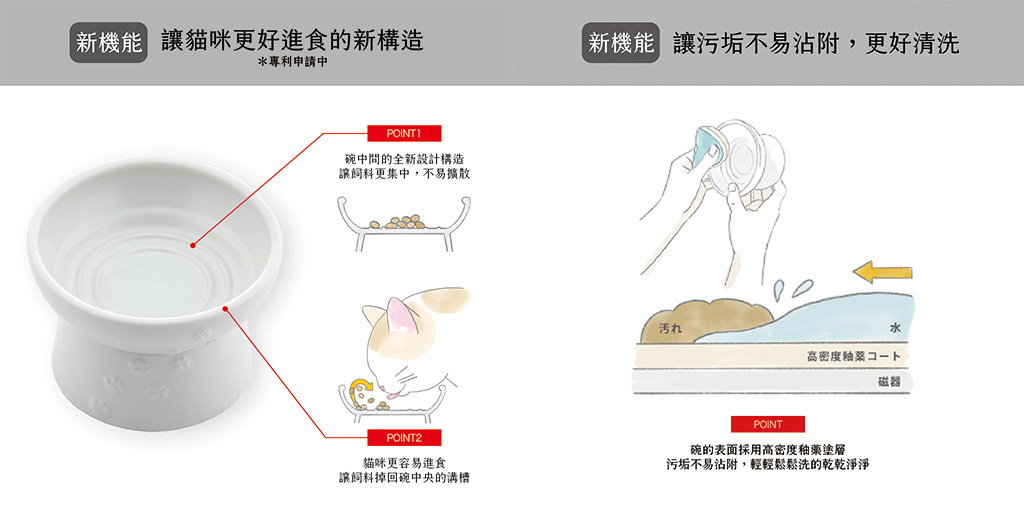 新機能 讓貓咪更好進食的新構造
＊專利申請中

POINT1
碗中間的全新設計構造
讓飼料更集中，不易擴散

POINT2
貓咪更容易進食
讓飼料掉回碗中央的溝槽

新機能 讓污垢不易沾附，更好清洗

汚れ
水
高密度釉薬コート
磁器

POINT
碗的表面採用高密度釉藥塗層
污垢不易沾附，輕輕鬆鬆洗的乾乾淨淨