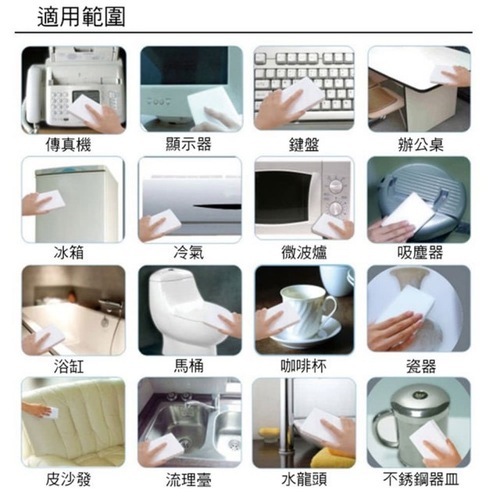 適用範圍

傳真機

顯示器

鍵盤

辦公桌

冰箱

冷氣

微波爐

吸塵器

浴缸

馬桶

咖啡杯

瓷器

皮沙發

流理臺

水龍頭

不銹鋼器皿