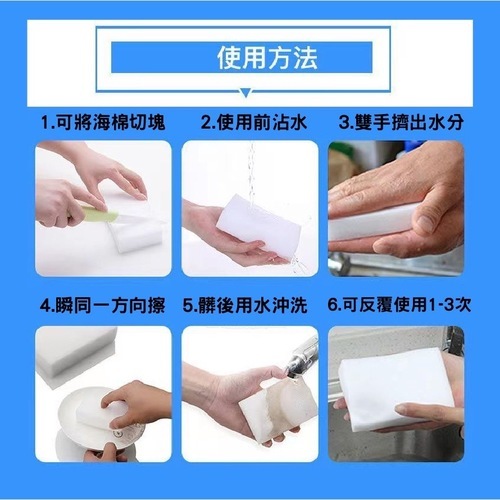 使用方法

1.可將海棉切塊

2.使用前沾水

3.雙手擠出水分

4.瞬同一方向擦

5.髒後用水沖洗

6.可反覆使用1-3次