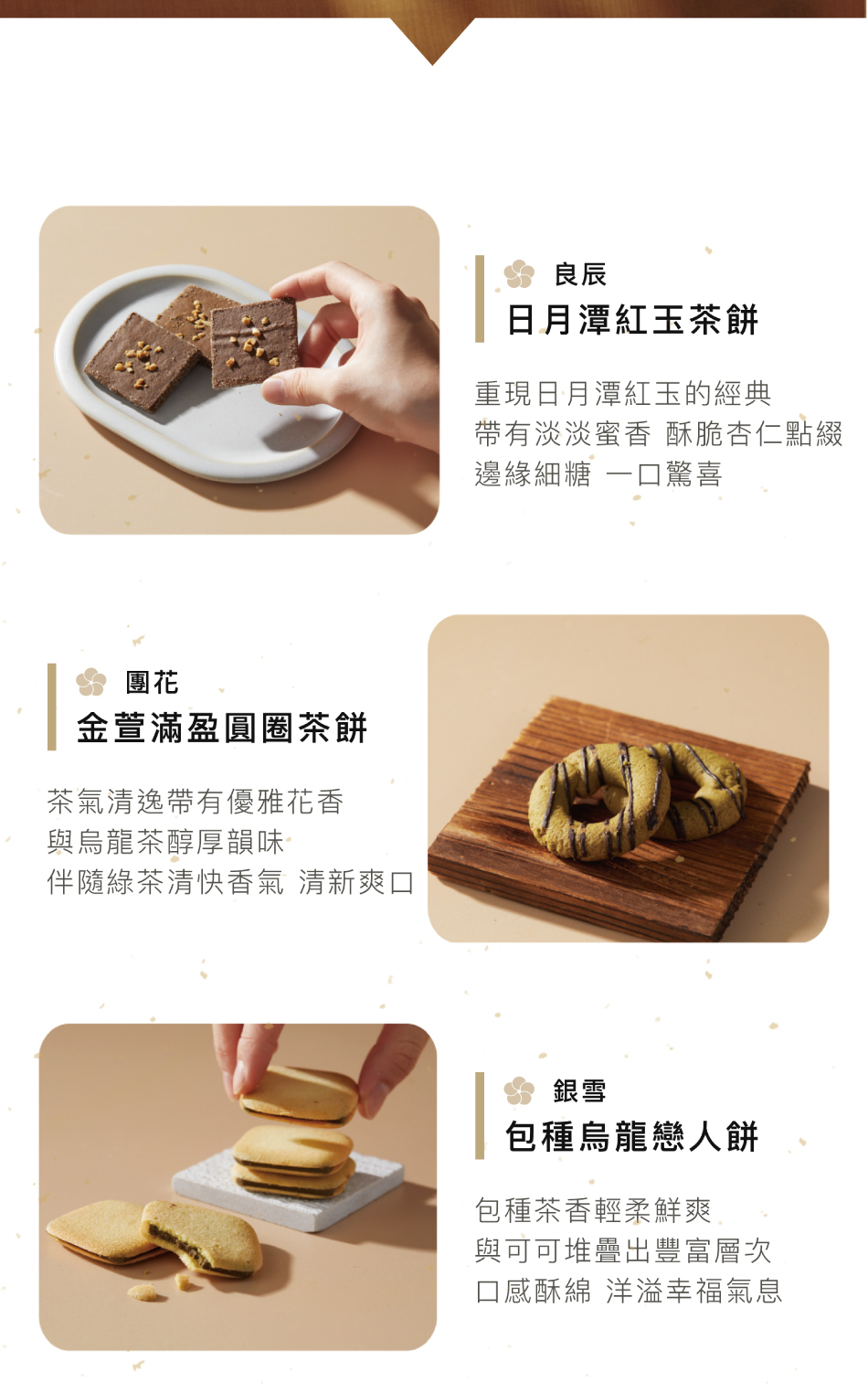 良辰
日月潭紅玉茶餅

重現日月潭紅玉的經典
帶有淡淡蜜香 酥脆杏仁點綴
邊緣細糖 一口驚喜

團花
金萱滿盈圓圈茶餅

茶氣清逸帶有優雅花香
與烏龍茶醇厚韻味
伴隨綠茶清快香氣 清新爽口

銀雪
包種烏龍戀人餅

包種茶香輕柔鮮爽
與可可堆疊出豐富層次
口感酥綿 洋溢幸福氣息