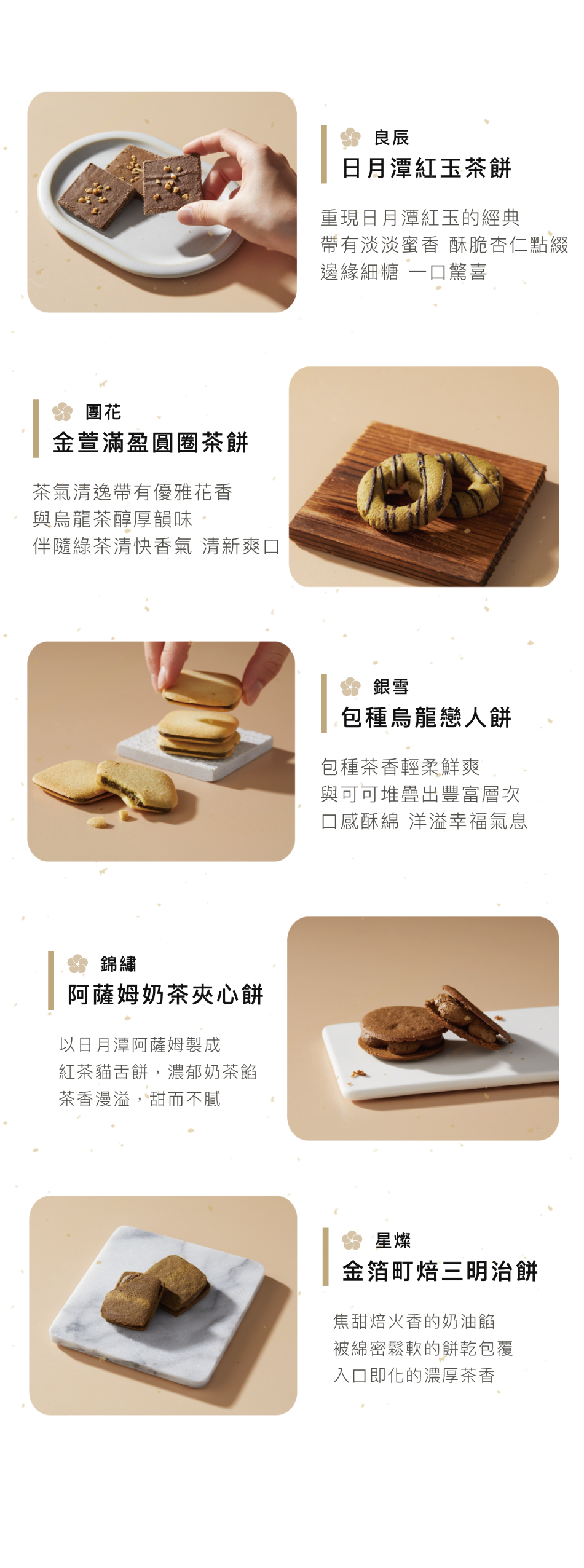 良辰
日月潭紅玉茶餅

重現日月潭紅玉的經典
帶有淡淡蜜香 酥脆杏仁點綴
邊緣細糖 一口驚喜

團花
金萱滿盈圓圈茶餅

茶氣清逸帶有優雅花香
與烏龍茶醇厚韻味
伴隨綠茶清快香氣 清新爽口

銀雪
包種烏龍戀人餅

包種茶香輕柔鮮爽
與可可堆疊出豐富層次
口感酥綿 洋溢幸福氣息

錦繡
阿薩姆奶茶夾心餅

以日月潭阿薩姆製成
紅茶貓舌餅，濃郁奶茶餡
茶香漫溢，甜而不膩

星燦
金箔町焙三明治餅

焦甜焙火香的奶油餡
被綿密鬆軟的餅乾包覆
入口即化的濃厚茶香