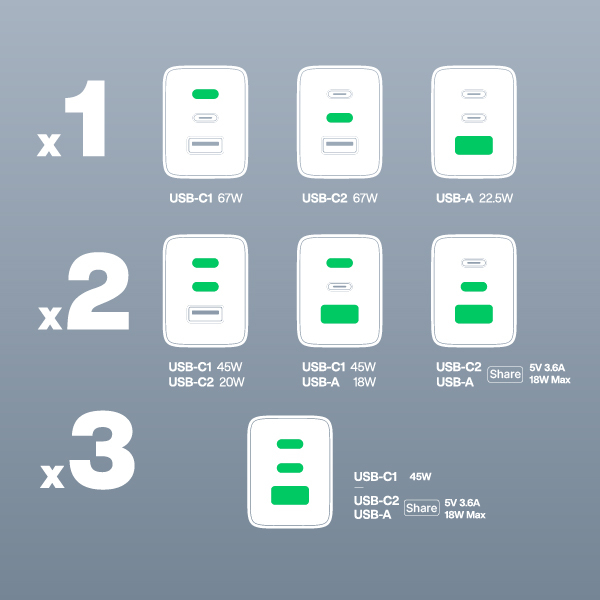 x1

USB-C1 67W

USB-C2 67W

USB-A 22.5W

x2

USB-C1 45W
USB-C2 20W

USB-C1 45W
USB-A 18W

USB-C2
USB-A
Share
5V 3.6A
18W Max

x3

USB-C1 45W

USB-C2
USB-A
Share
5V 3.6A
18W Max