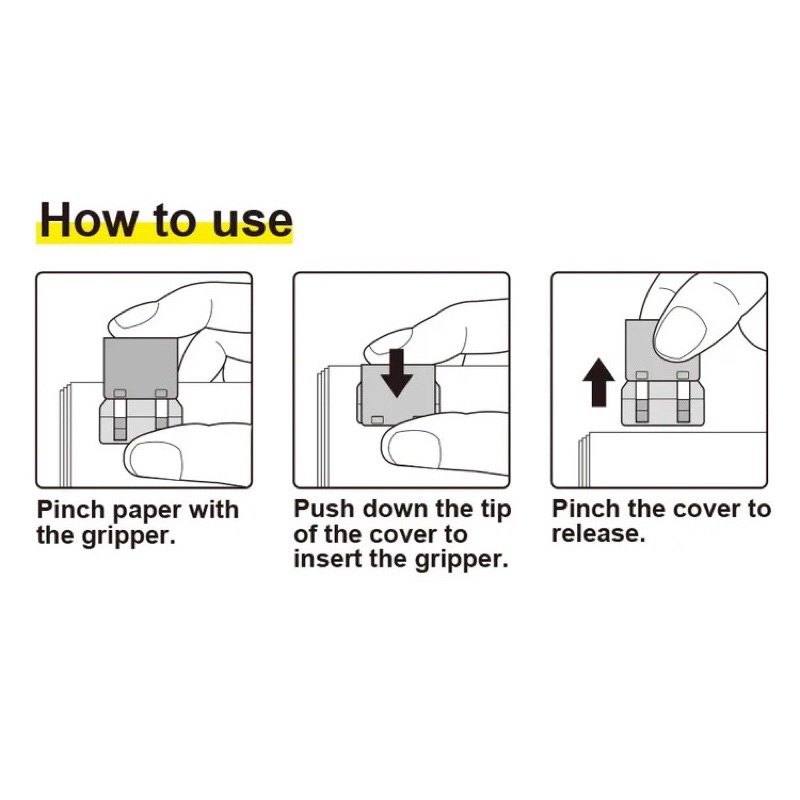 How to use

Pinch paper with the gripper.

Push down the tip of the cover to insert the gripper.

Pinch the cover to release.