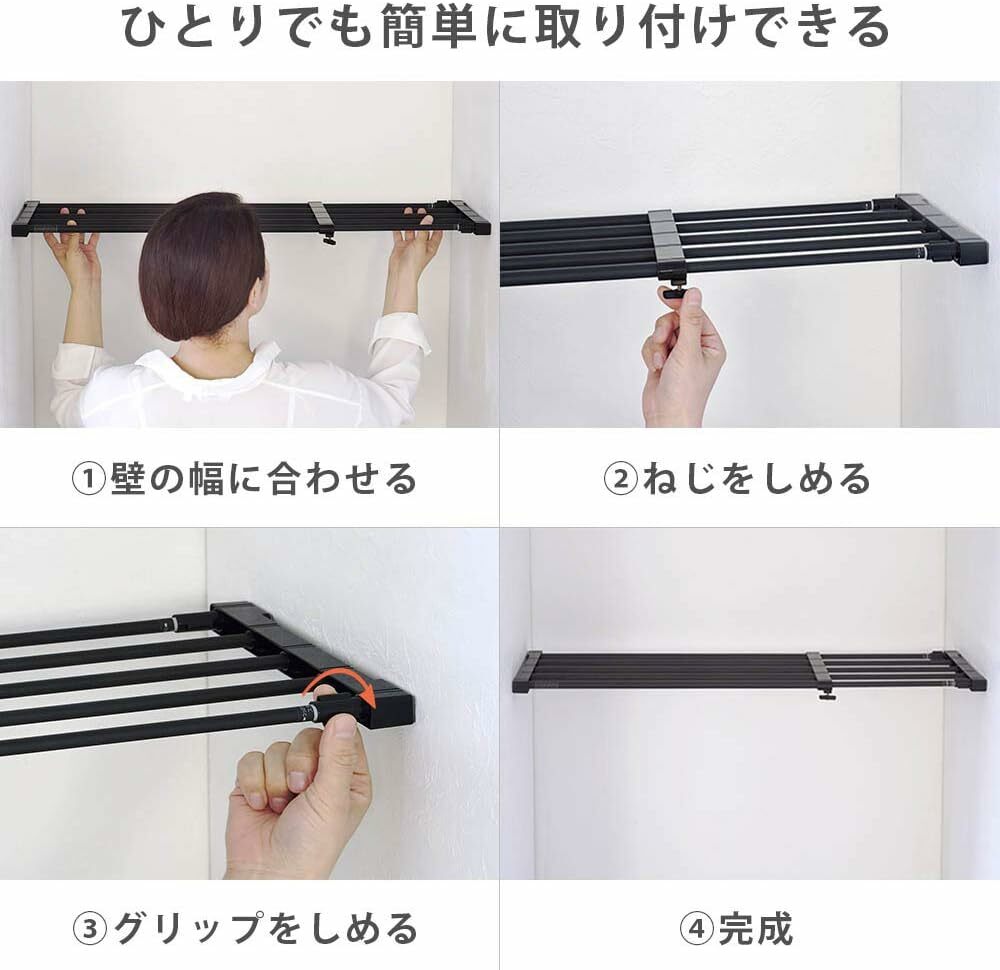 ひとりでも簡単に取り付けできる

①壁の幅に合わせる

②ねじをしめる

③グリップをしめる

④完成