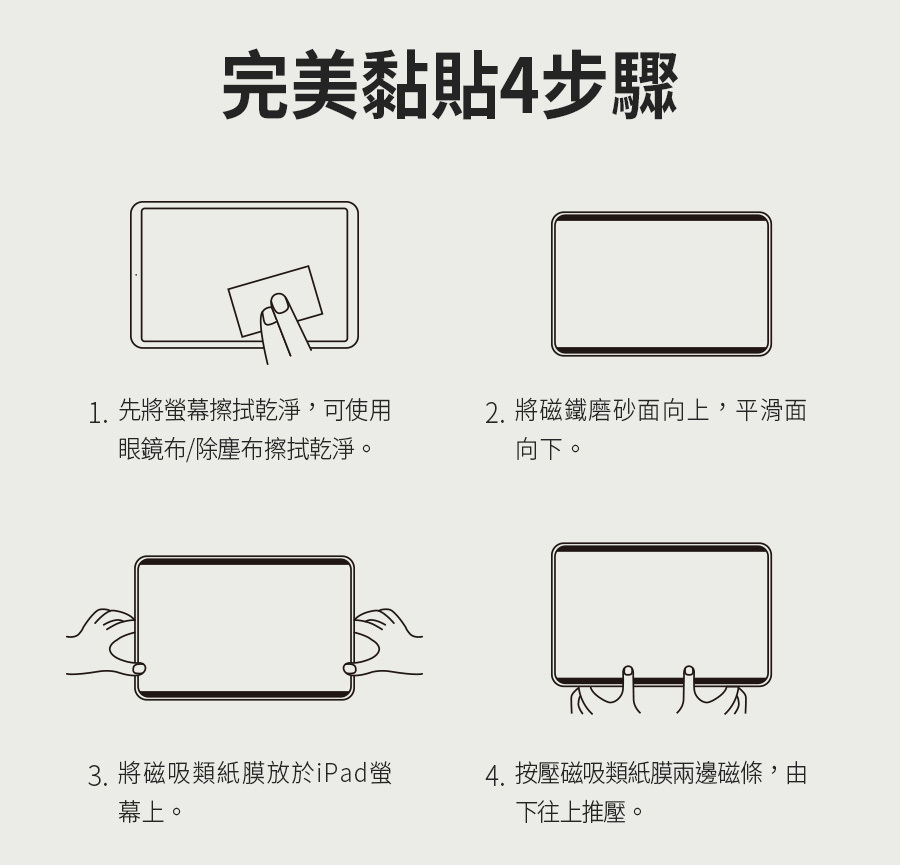 完美黏貼4步驟

1. 先將螢幕擦拭乾淨，可使用眼鏡布/除塵布擦拭乾淨。

2. 將磁鐵磨砂面向上，平滑面向下。

3. 將磁吸類紙膜放於iPad螢幕上。

4. 按壓磁吸類紙膜兩邊磁條，由下往上推壓。