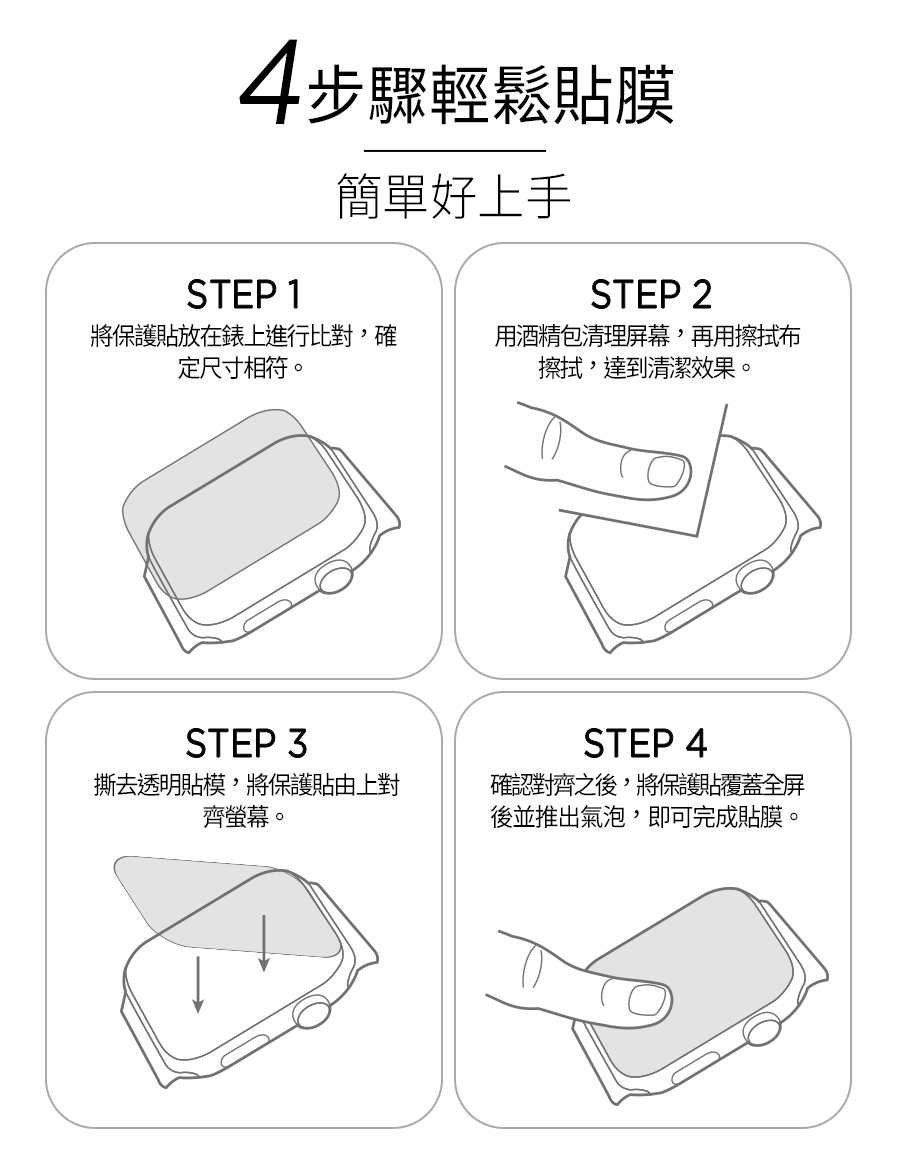 4步驟輕鬆貼膜

簡單好上手

STEP 1

將保護貼放在錶上進行比對，確定尺寸相符。

STEP 2

用酒精包清理屏幕，再用擦拭布擦拭，達到清潔效果。

STEP 3

撕去透明貼模，將保護貼由上對齊螢幕。

STEP 4

確認對齊之後，將保護貼覆蓋全屏後並推出氣泡，即可完成貼膜。