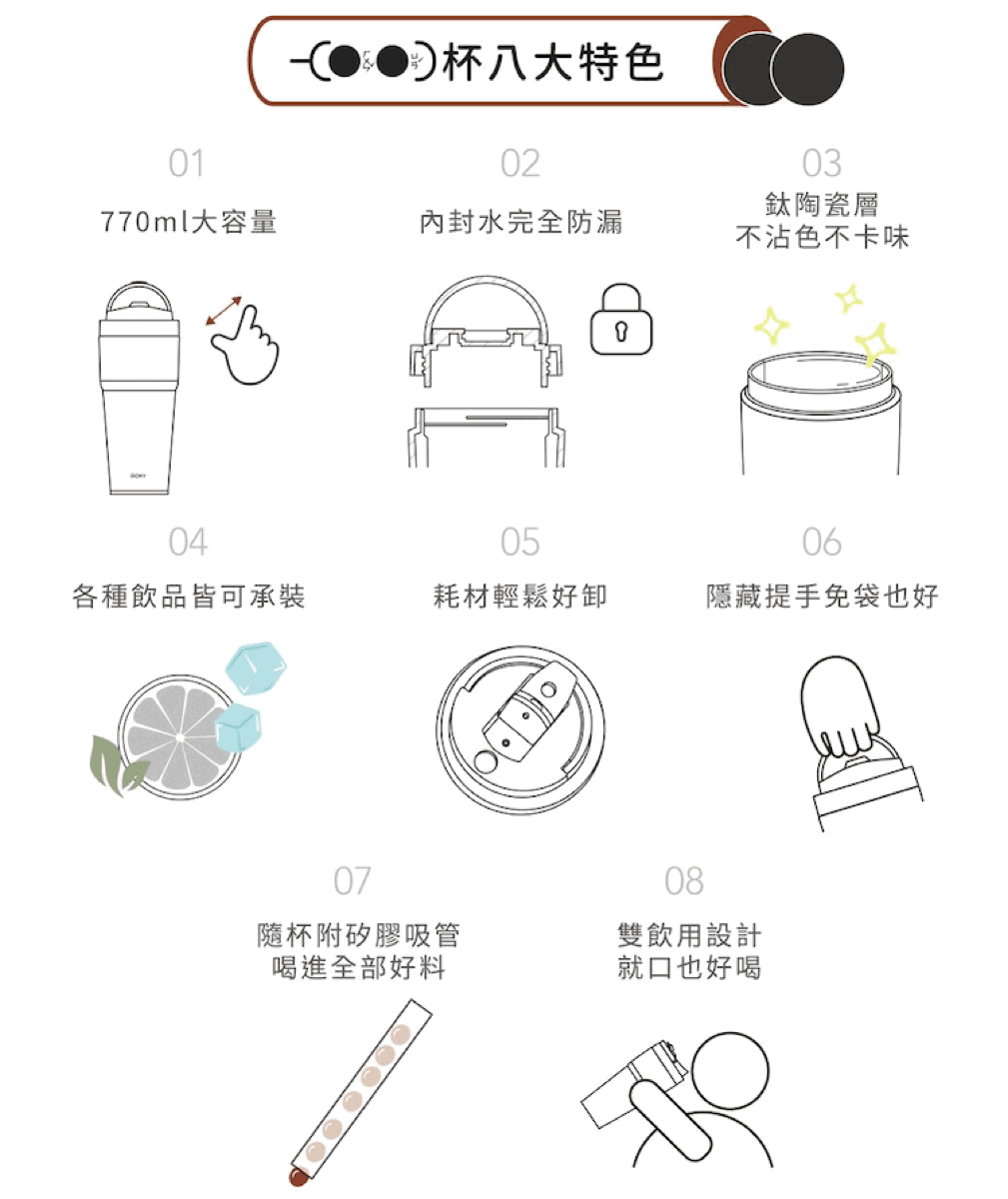 杯八大特色

01
770ml大容量

02
內封水完全防漏

03
鈦陶瓷層
不沾色不卡味

04
各種飲品皆可承裝

05
耗材輕鬆好卸

06
隱藏提手免袋也好

07
隨杯附矽膠吸管
喝進全部好料

08
雙飲用設計
就口也好喝