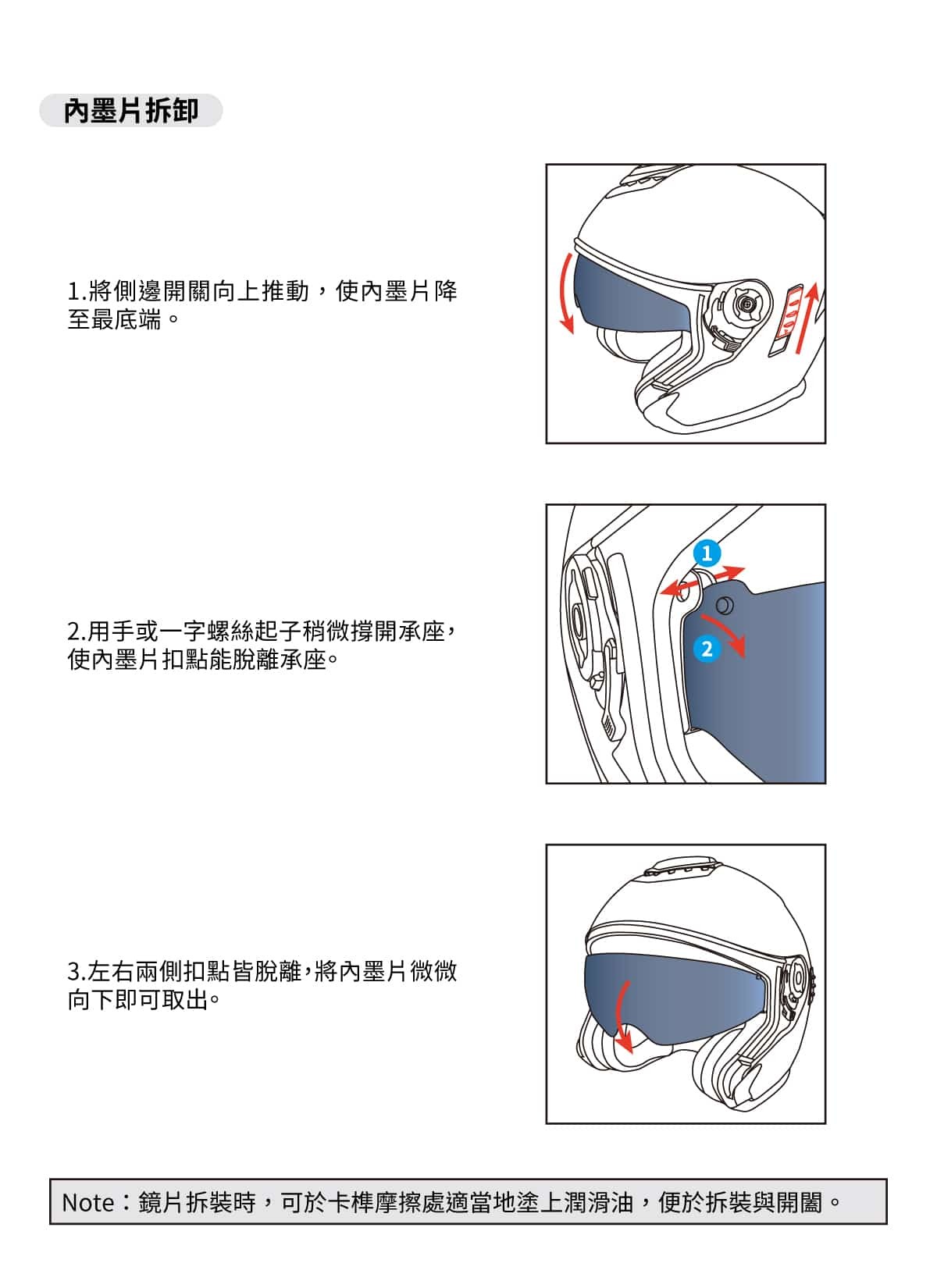 內墨片拆卸

1.將側邊開關向上推動，使內墨片降至最底端。

1

2

2.用手或一字螺絲起子稍微撐開承座，使內墨片扣點能脫離承座。

3.左右兩側扣點皆脫離，將內墨片微微向下即可取出。

Note：鏡片拆裝時，可於卡榫摩擦處適當地塗上潤滑油，便於拆裝與開闔。