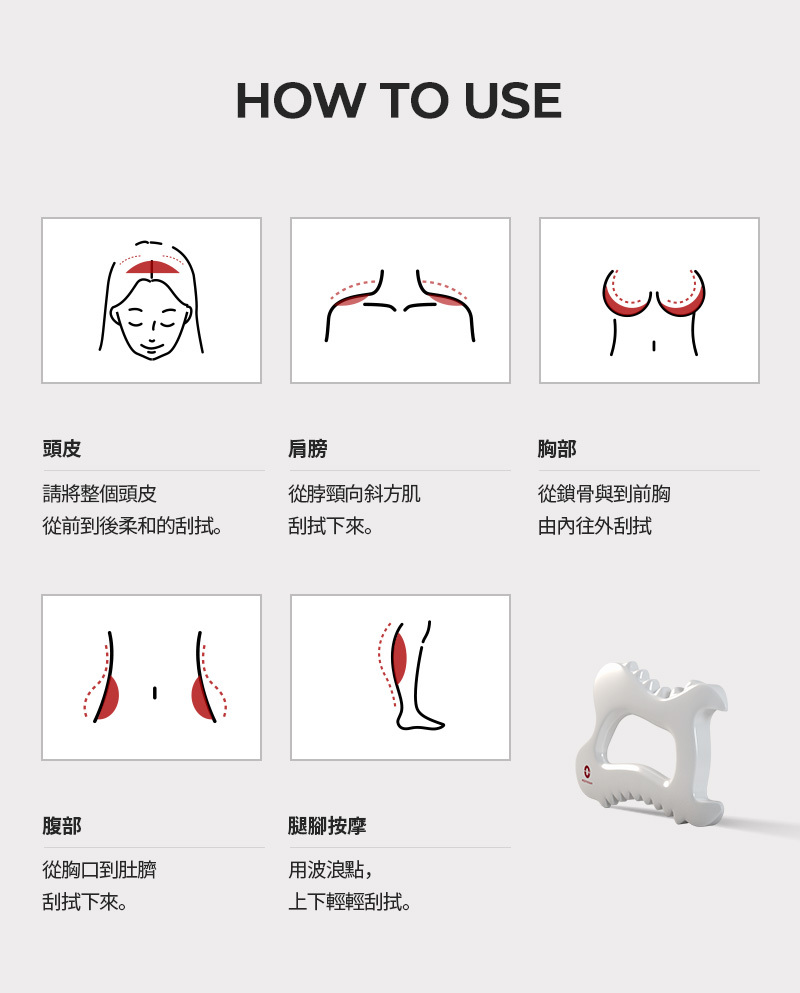 HOW TO USE

頭皮

請將整個頭皮
從前到後柔和的刮拭。

肩膀

從脖頸向斜方肌
刮拭下來。

胸部

從鎖骨與到前胸
由內往外刮拭

腹部

從胸口到肚臍
刮拭下來。

腿腳按摩

用波浪點，
上下輕輕刮拭。