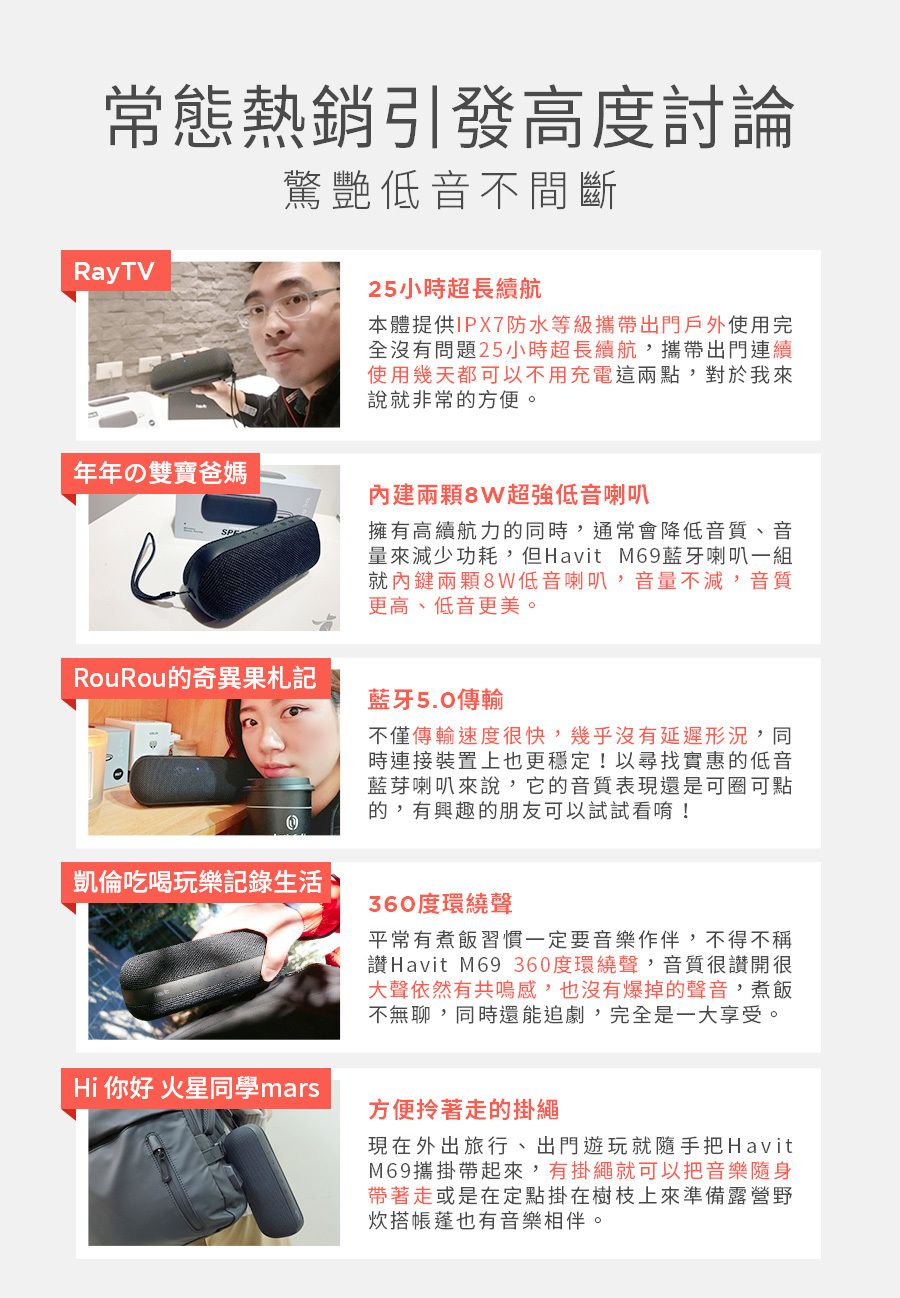 常態熱銷引發高度討論
驚艷低音不間斷

RayTV

25小時超長續航

本體提供IPX7防水等級攜帶出門戶外使用完全沒有問題25小時超長續航，攜帶出門連續使用幾天都可以不用充電這兩點，對於我來說就非常的方便。

年年の雙寶爸媽

內建兩顆8W超強低音喇叭

擁有高續航力的同時，通常會降低音質、音量來減少功耗，但Havit M69藍牙喇叭一組就內鍵兩顆8W低音喇叭，音量不減，音質更高、低音更美。

RouRou的奇異果札記

藍牙5.0傳輸

不僅傳輸速度很快，幾乎沒有延遲形況，同時連接裝置上也更穩定！以尋找實惠的低音藍芽喇叭來說，它的音質表現還是可圈可點的，有興趣的朋友可以試試看唷！

凱倫吃喝玩樂記錄生活

360度環繞聲

平常有煮飯習慣一定要音樂作伴，不得不稱讚Havit M69 360度環繞聲，音質很讚開很大聲依然有共鳴感，也沒有爆掉的聲音，煮飯不無聊，同時還能追劇，完全是一大享受。

Hi 你好 火星同學mars

方便拎著走的掛繩

現在外出旅行、出門遊玩就隨手把Havit M69攜掛帶起來，有掛繩就可以把音樂隨身帶著走或是在定點掛在樹枝上來準備露營野炊搭帳蓬也有音樂相伴。